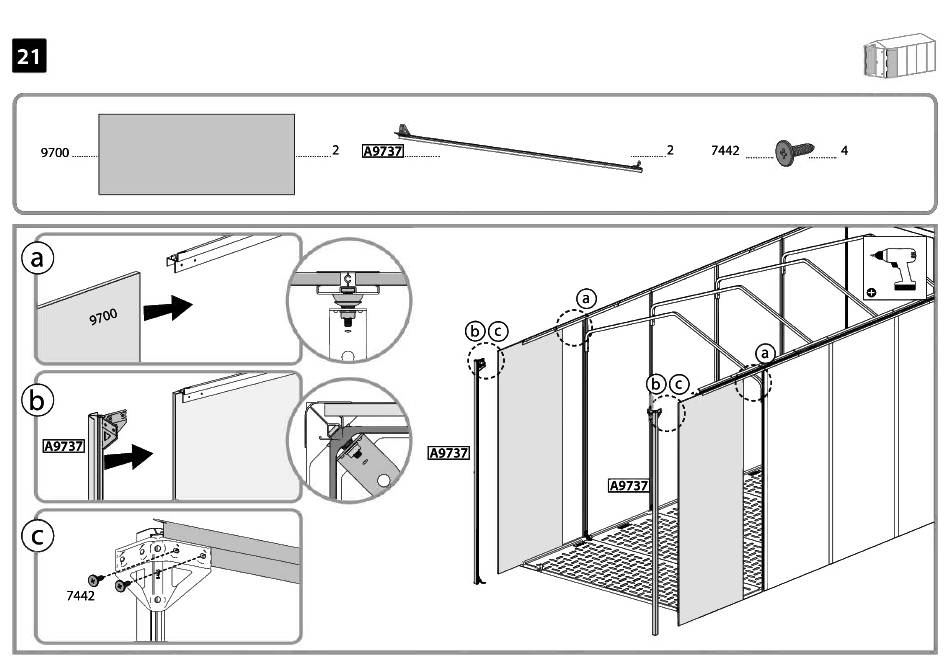 21

9700 2
A9737 2
7442 4

a
9700

b
A9737

c
7442

a
b c
a
b c
A9737
A9737