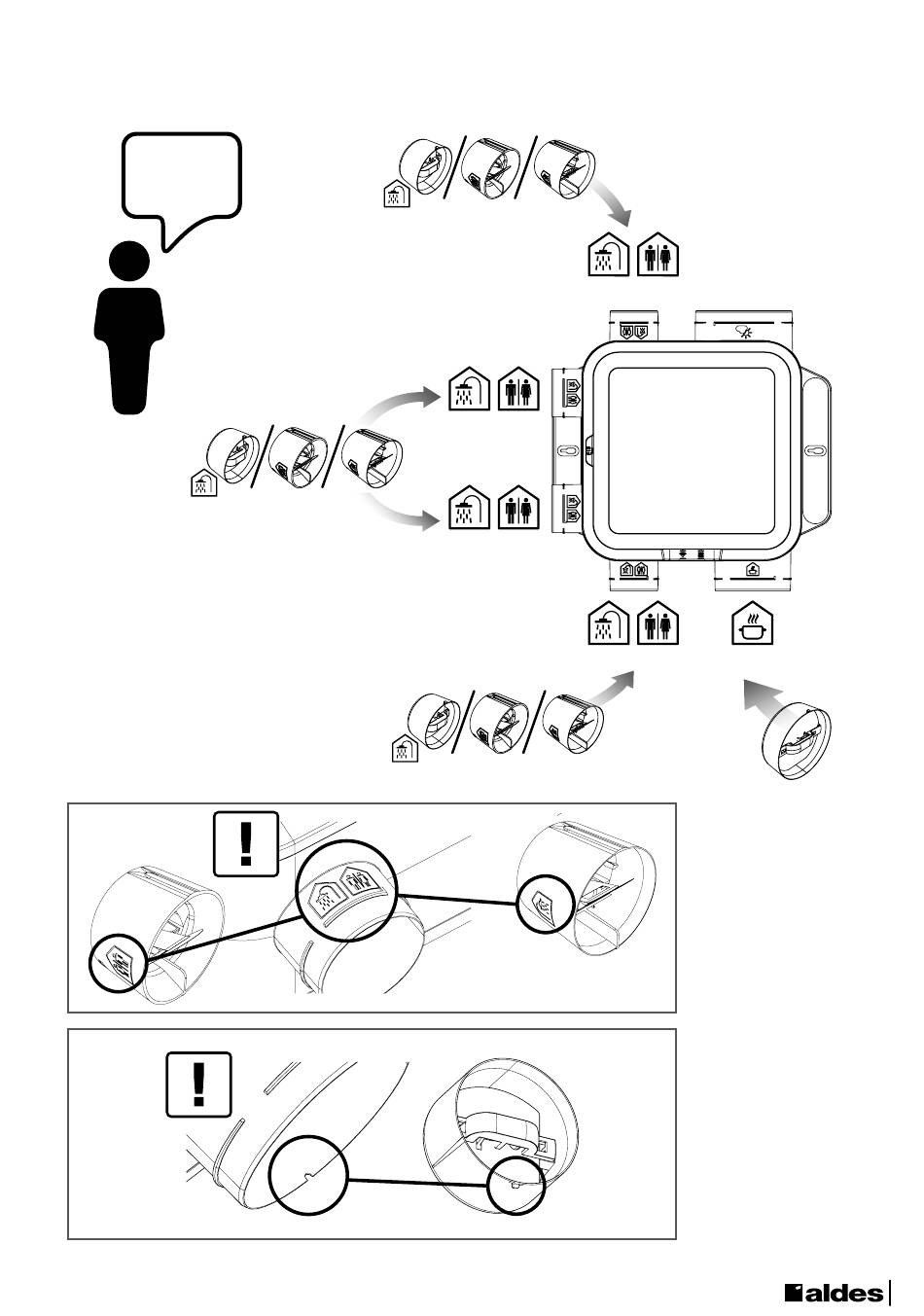 aldes