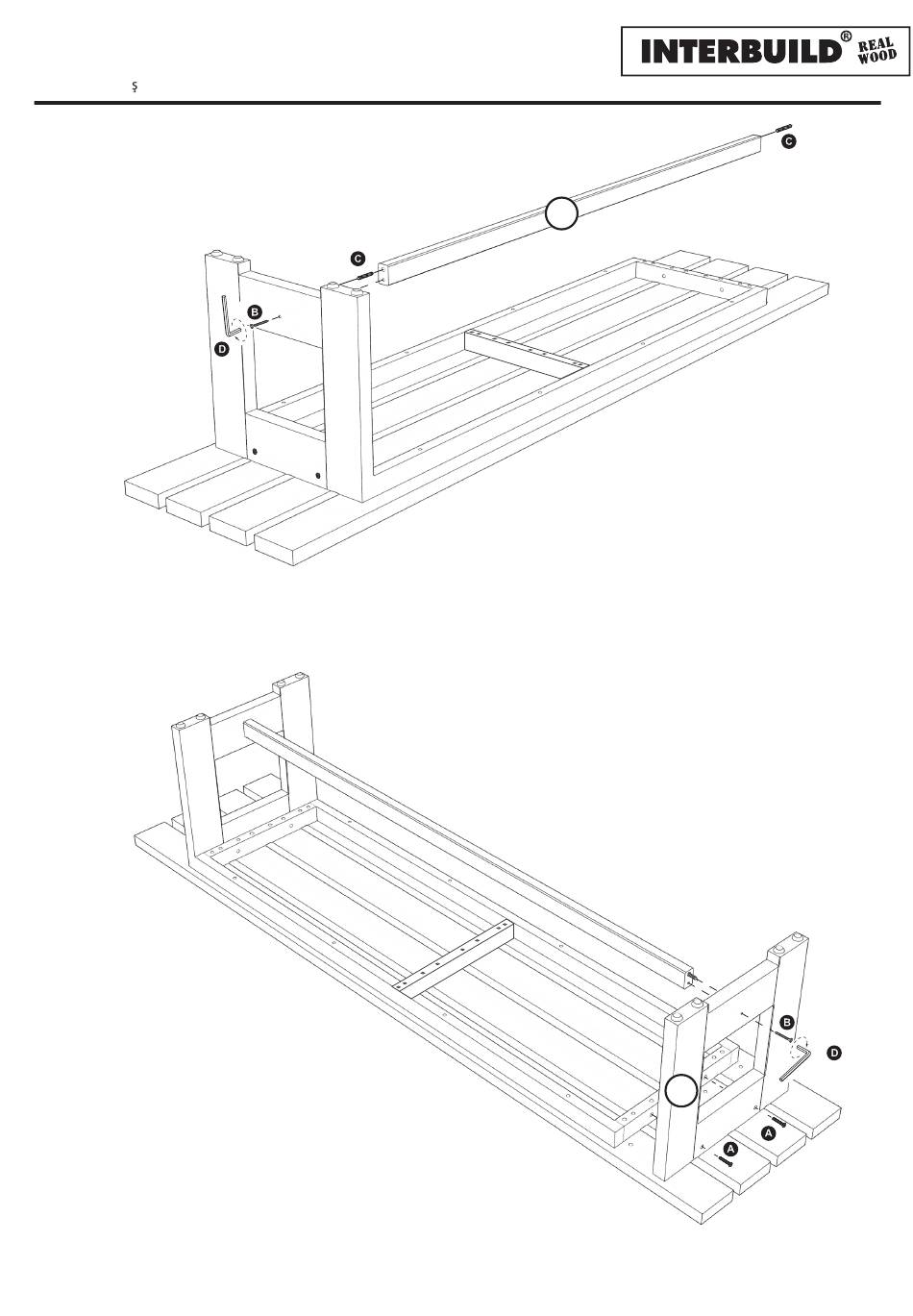 INTERBUILD® REAL WOOD

ş

C

C

B

D

B

D

A

A