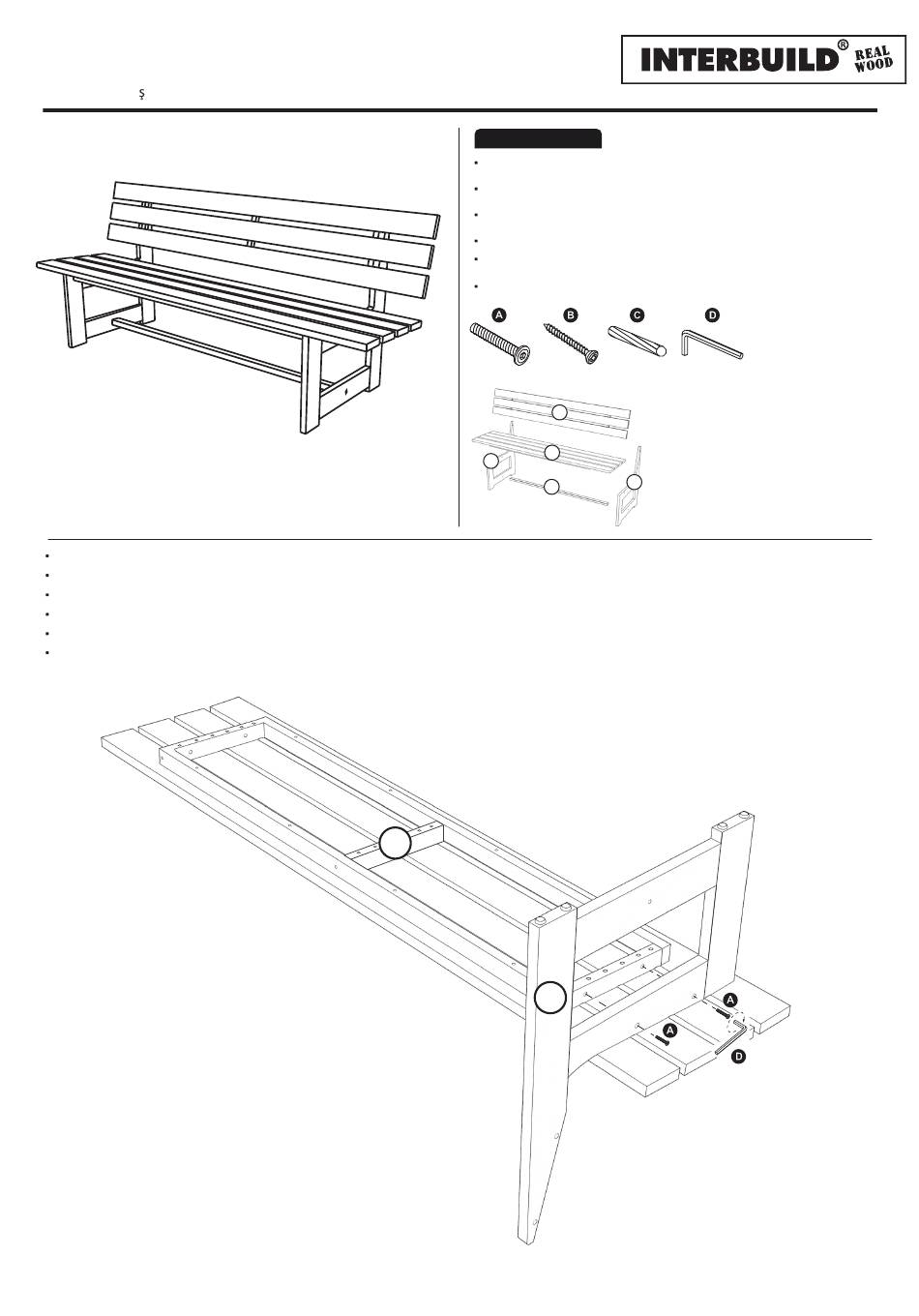 INTERBUILD® REAL WOOD

ş

A B C D

A

A

D