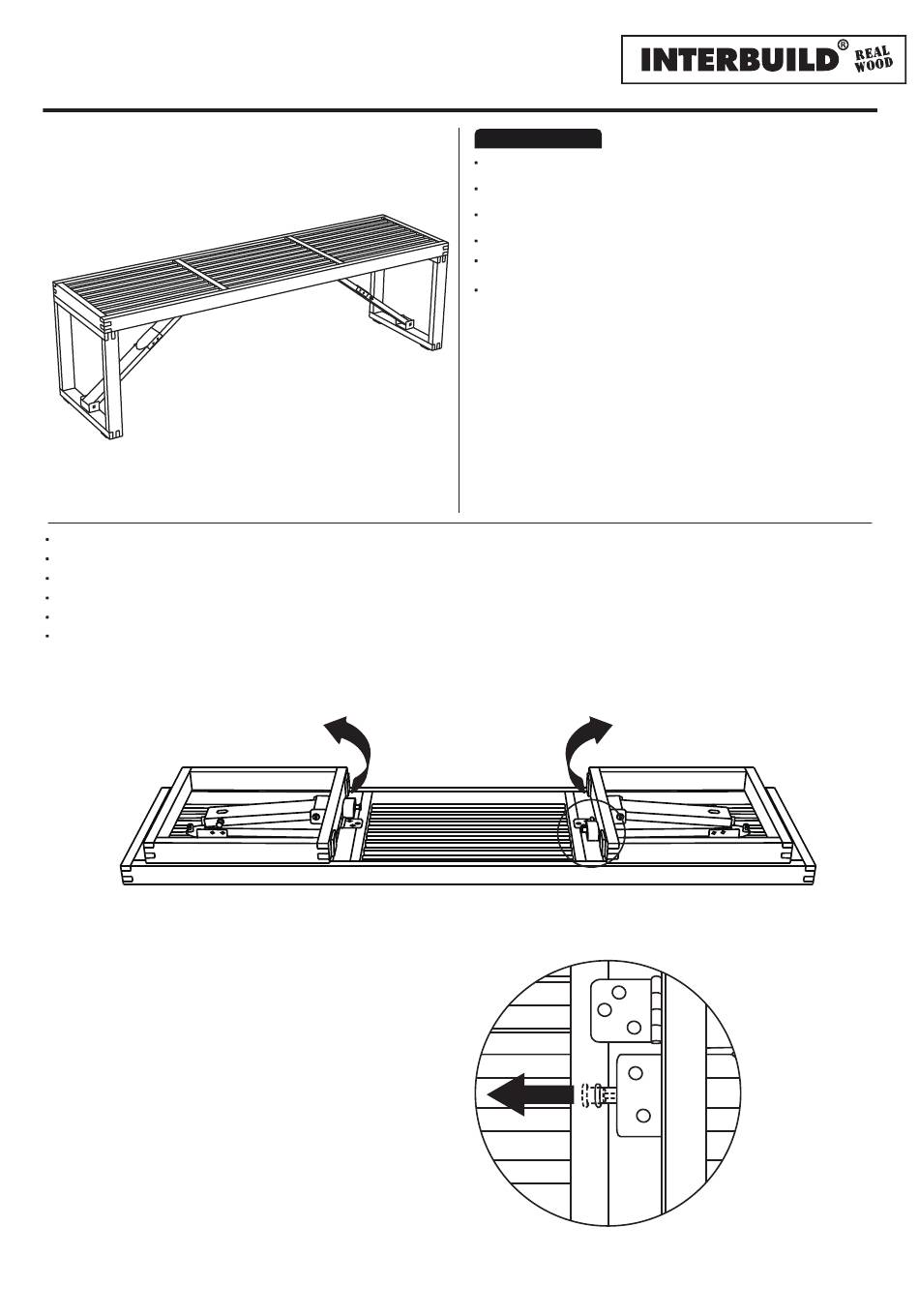 INTERBUILD® REAL WOOD