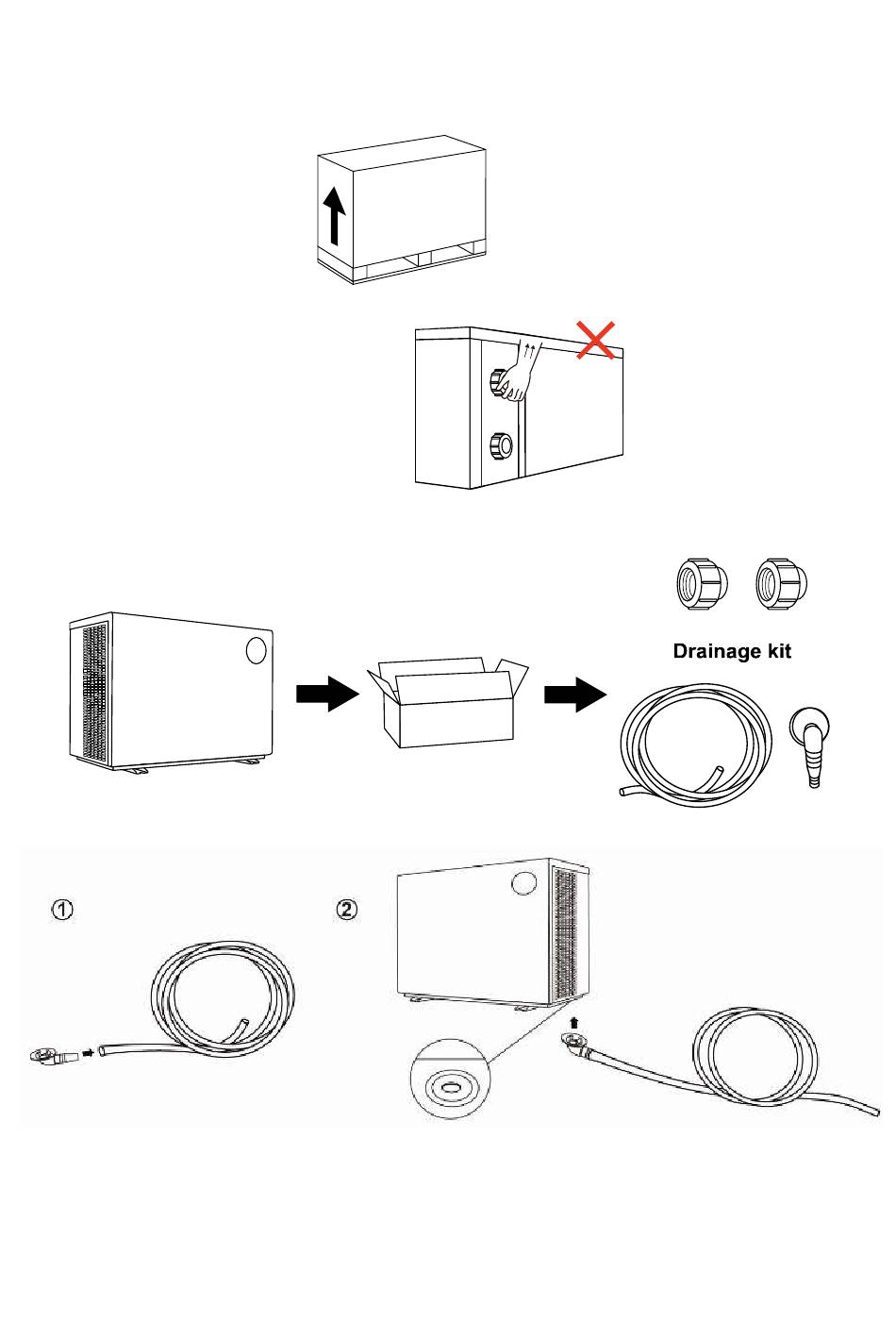 Drainage kit

①

②