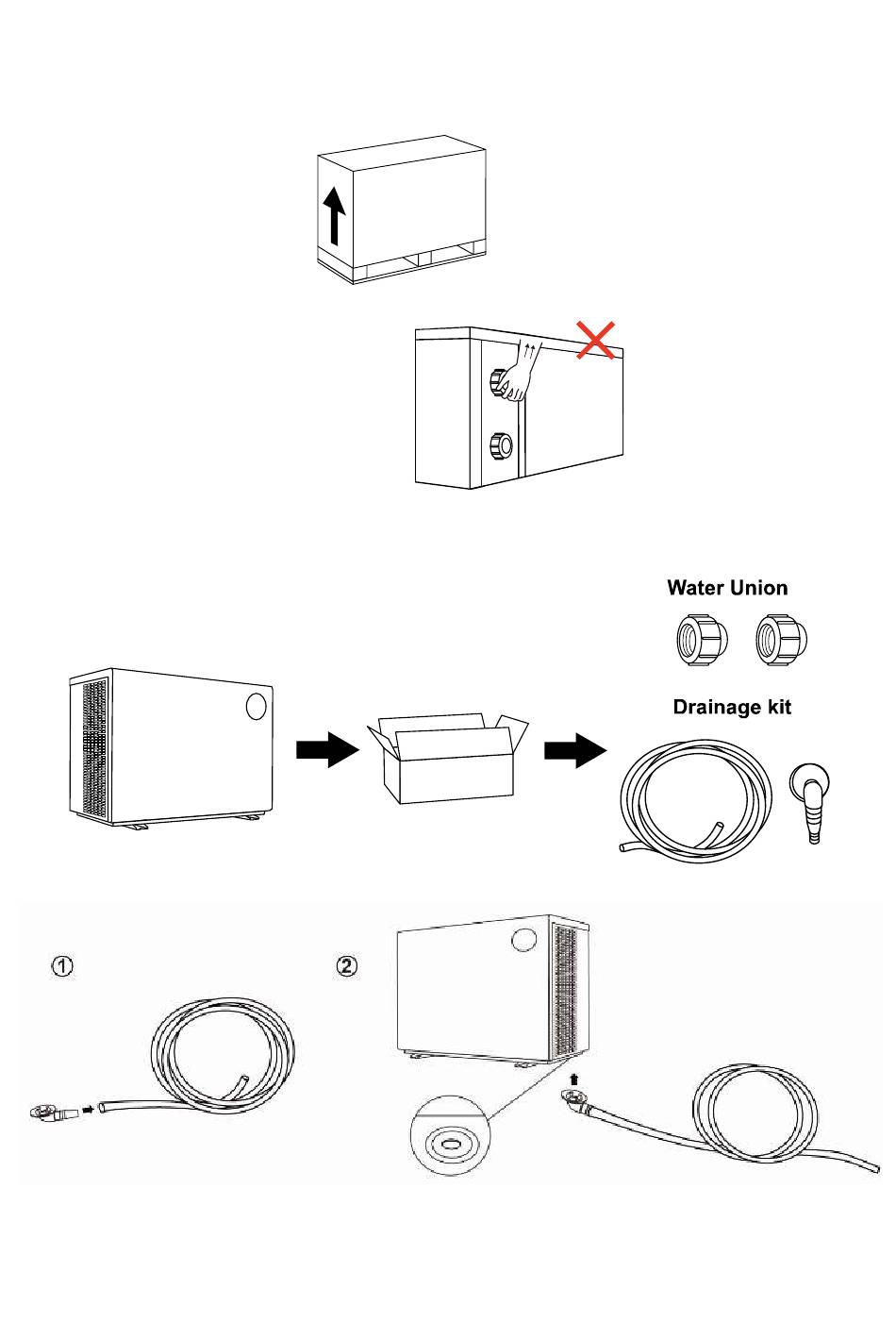 Water Union

Drainage kit

①

②