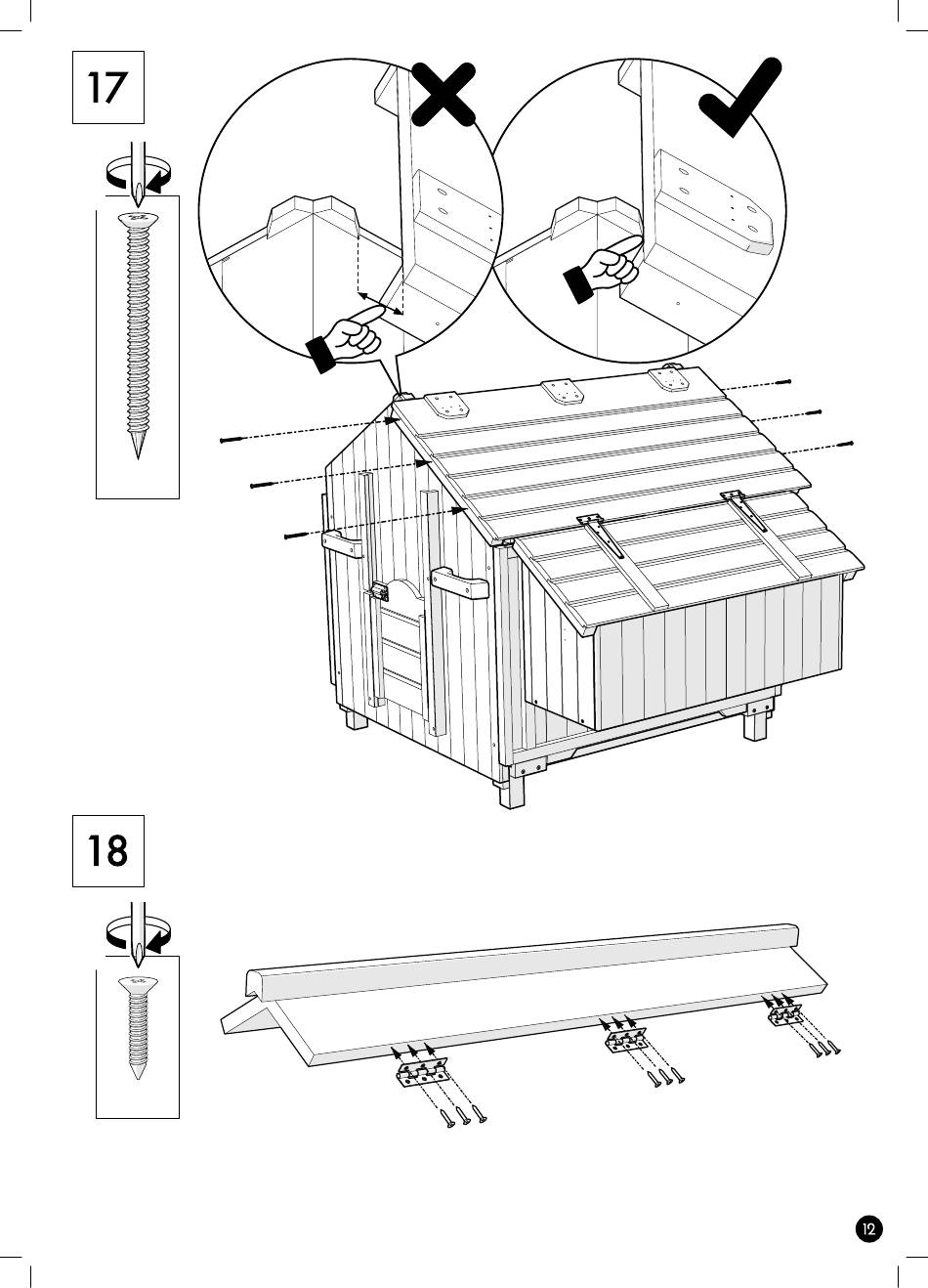 17

18

12