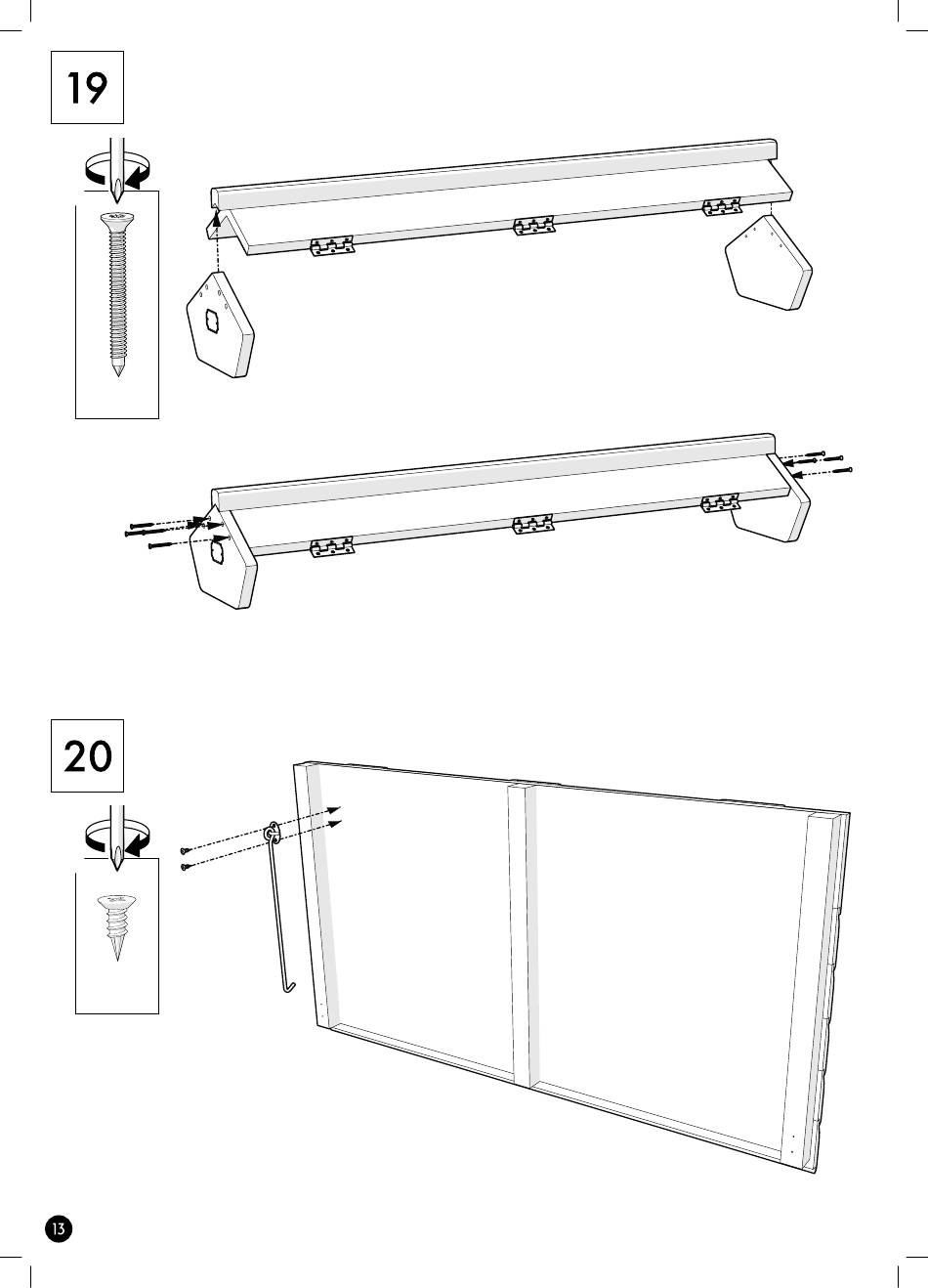 19

20

13