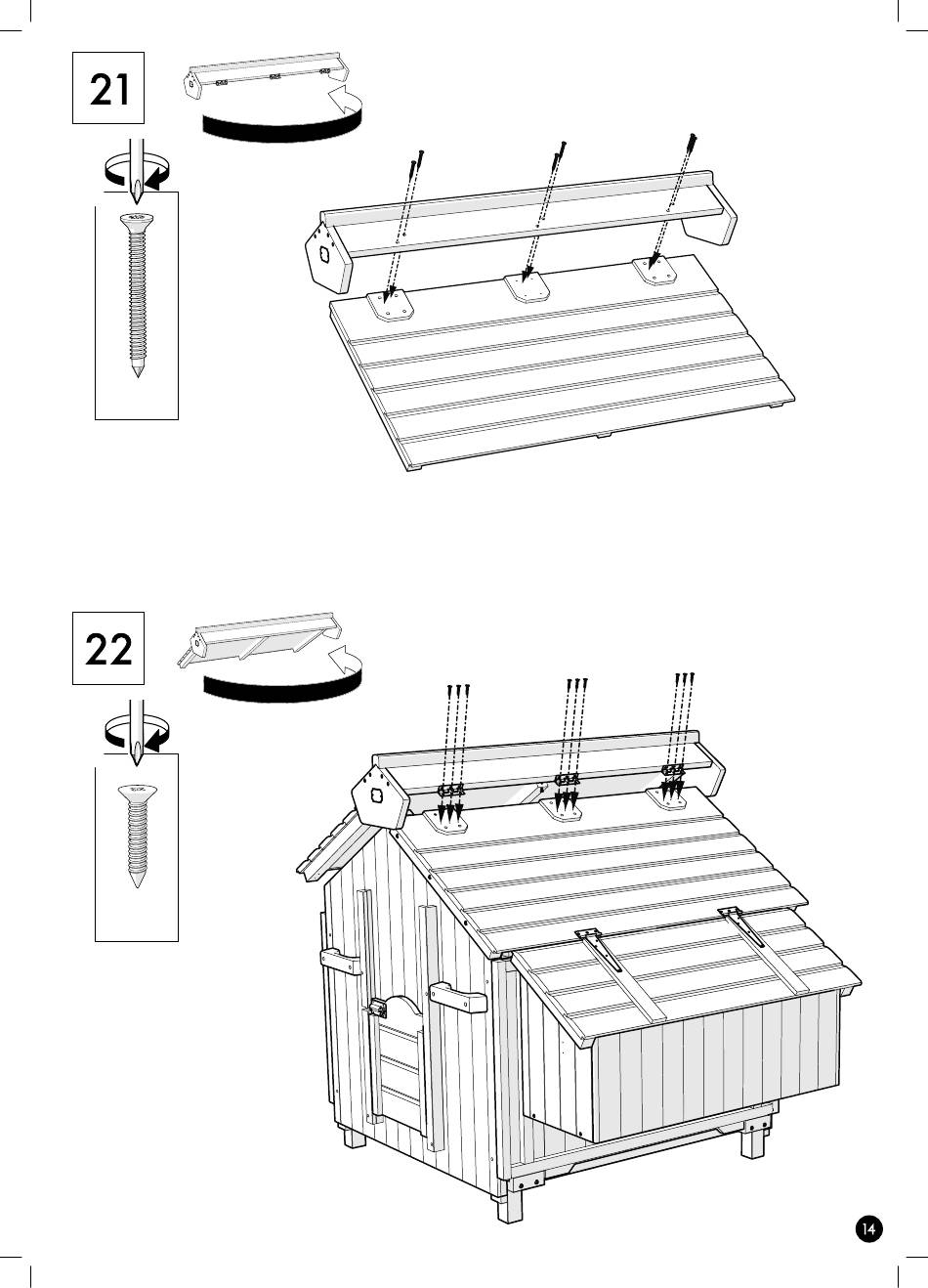 21

22

14