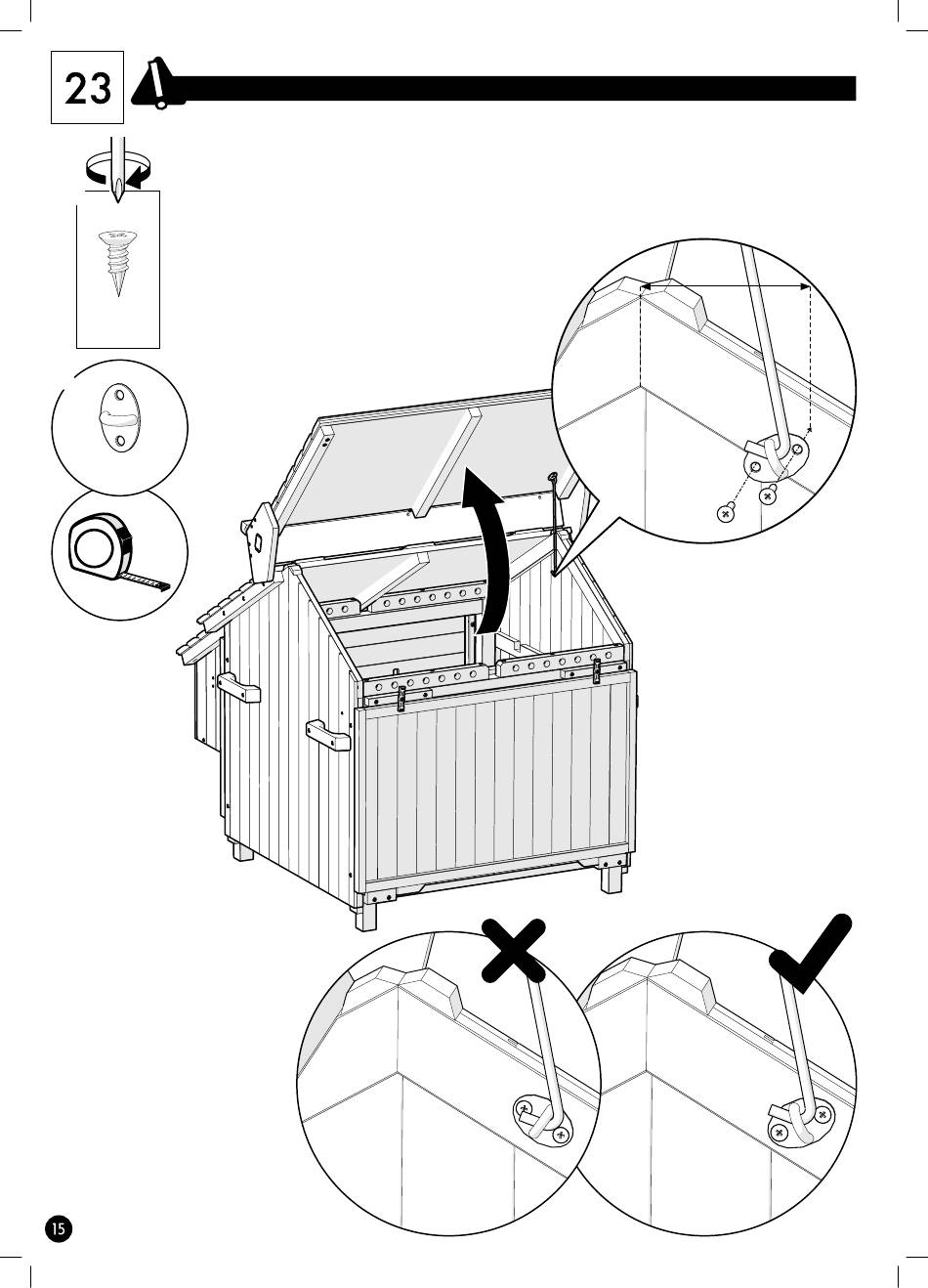 23

15