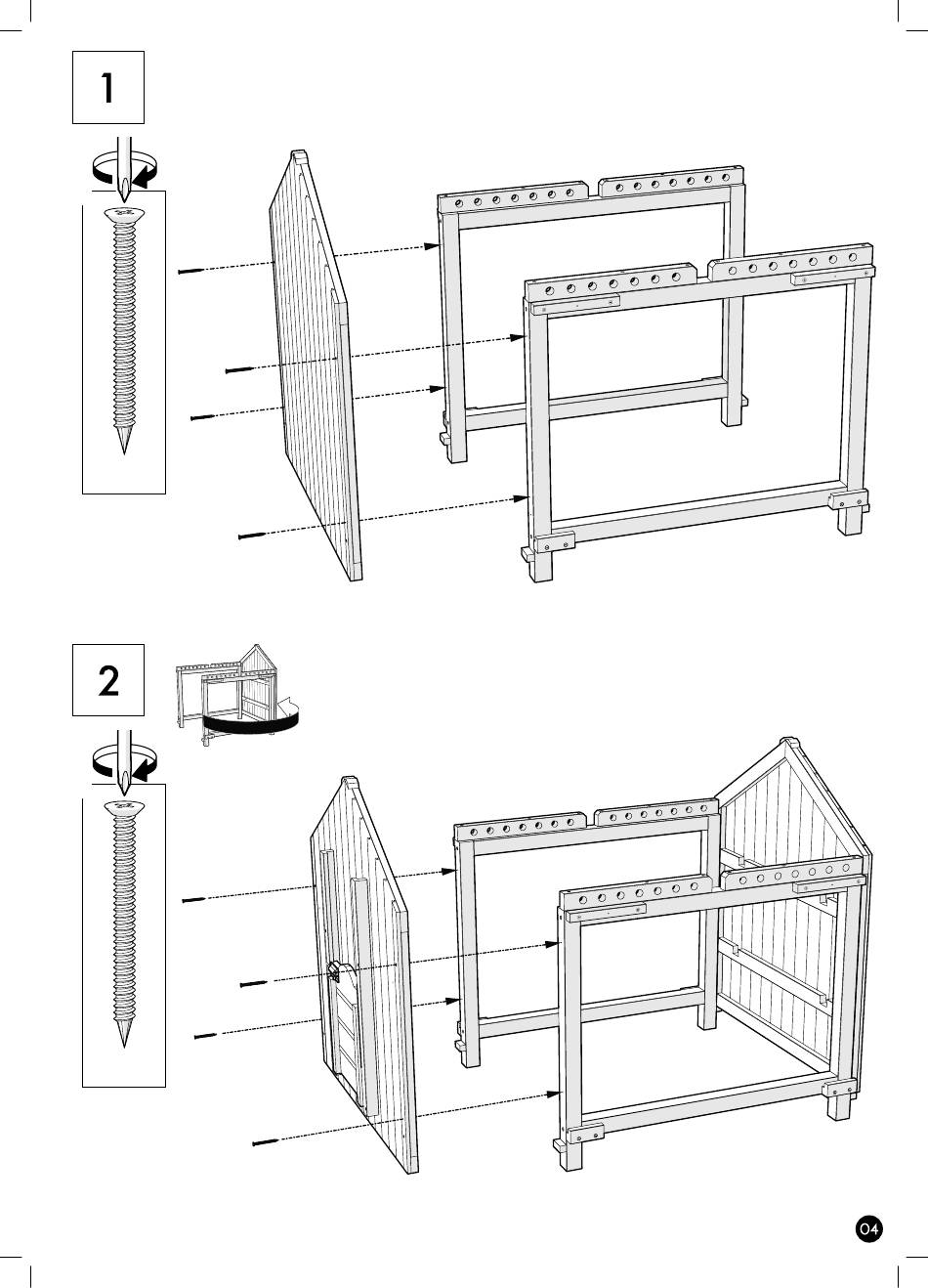 1

2

04