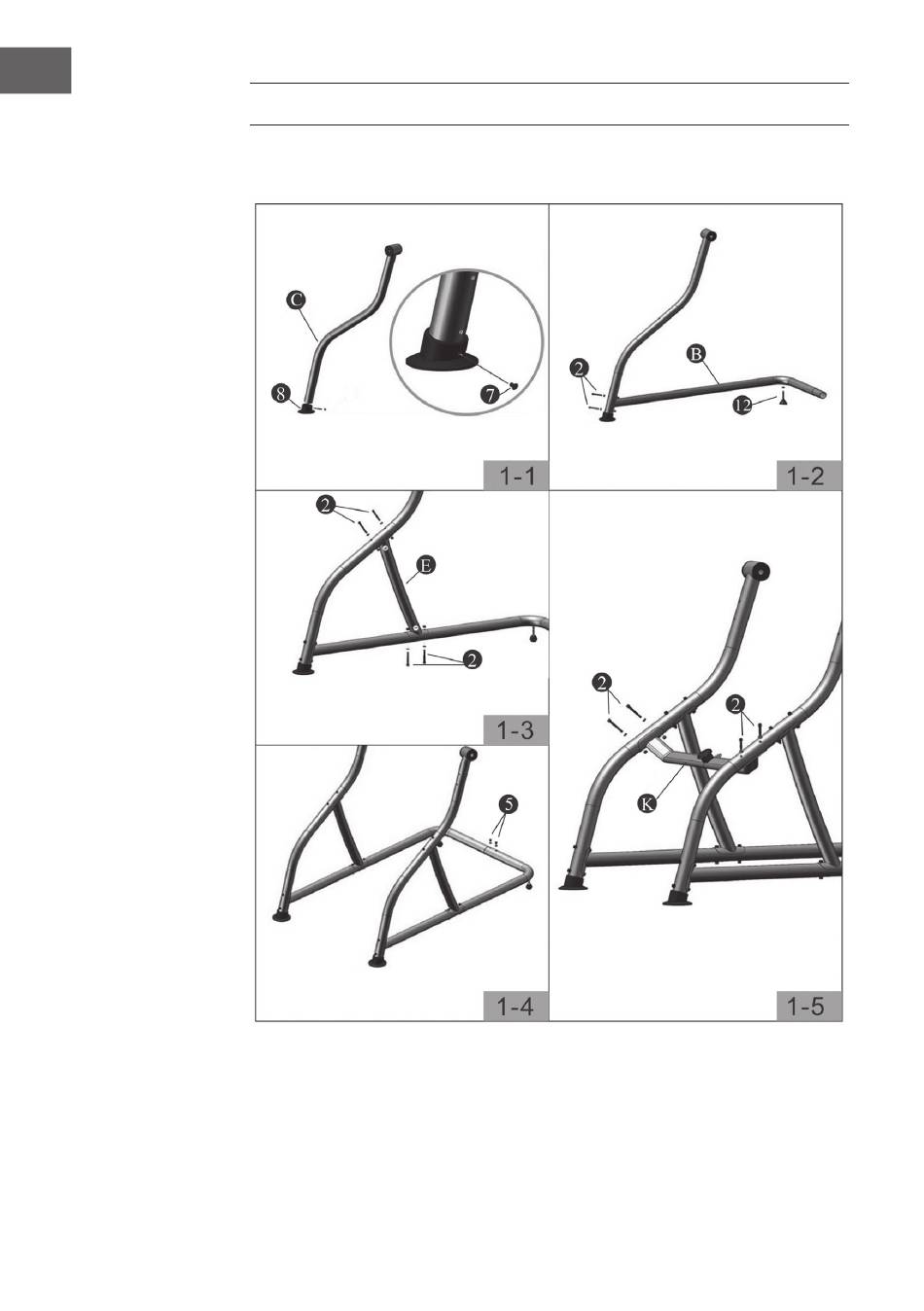 C
8
7
1-1
2
B
12
1-2
2
E
2
1-3
5
1-4
2
2
K
1-5