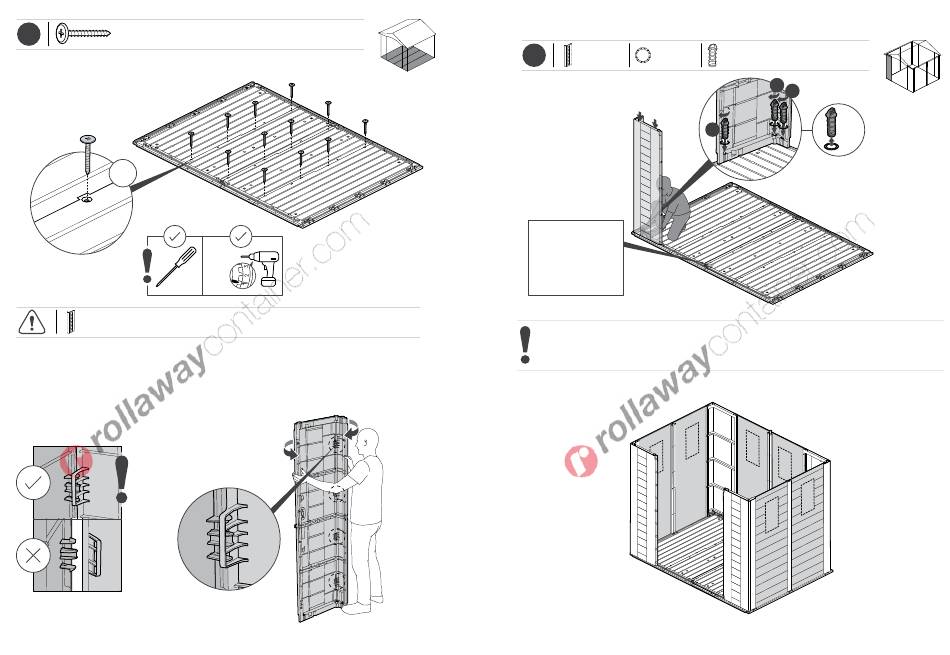 rollawaycontainer.com

rollawaycontainer.com