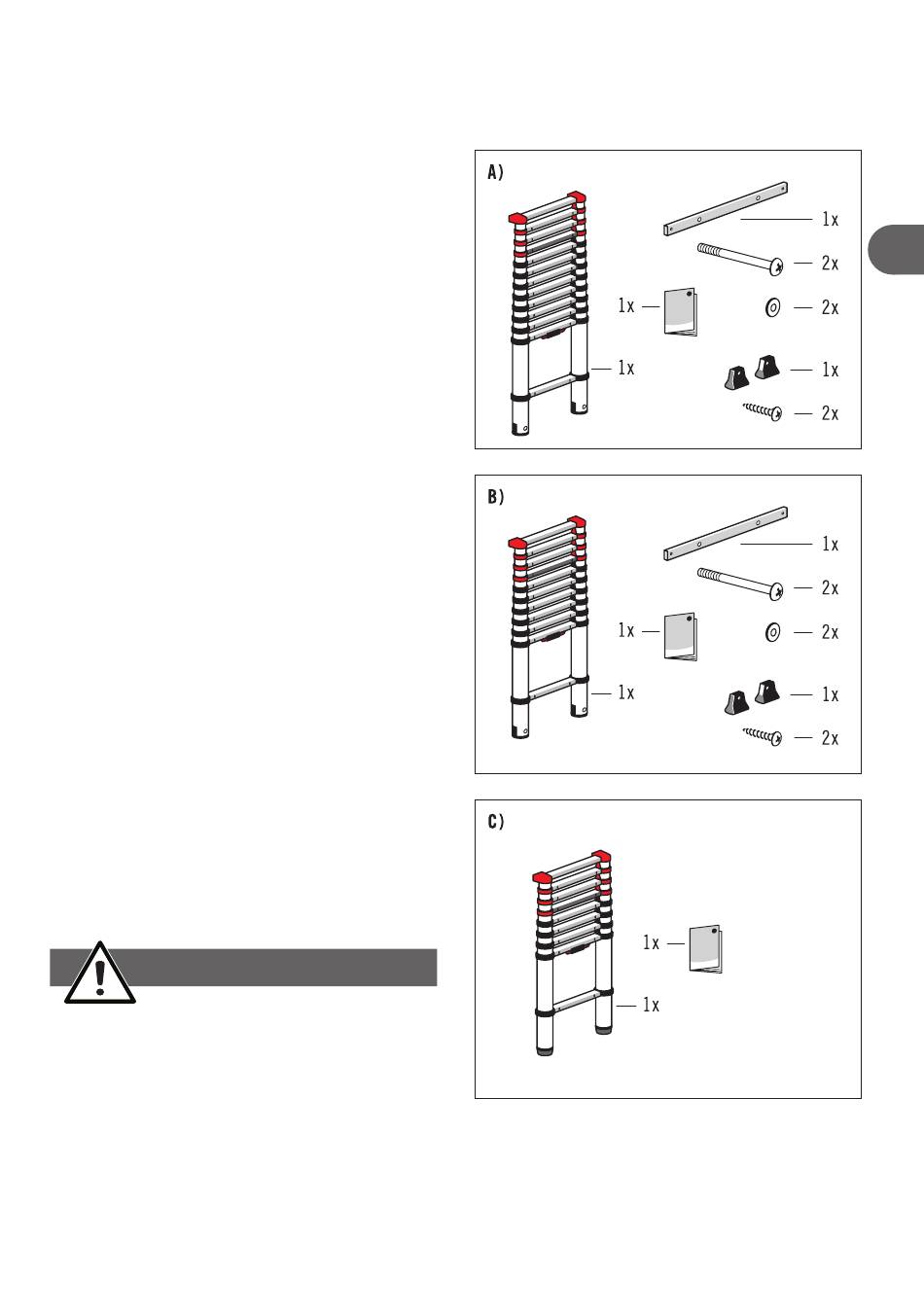 A)

1x

2x

1x

2x

1x

1x

2x

B)

1x

2x

1x

2x

1x

1x

2x

C)

1x

1x