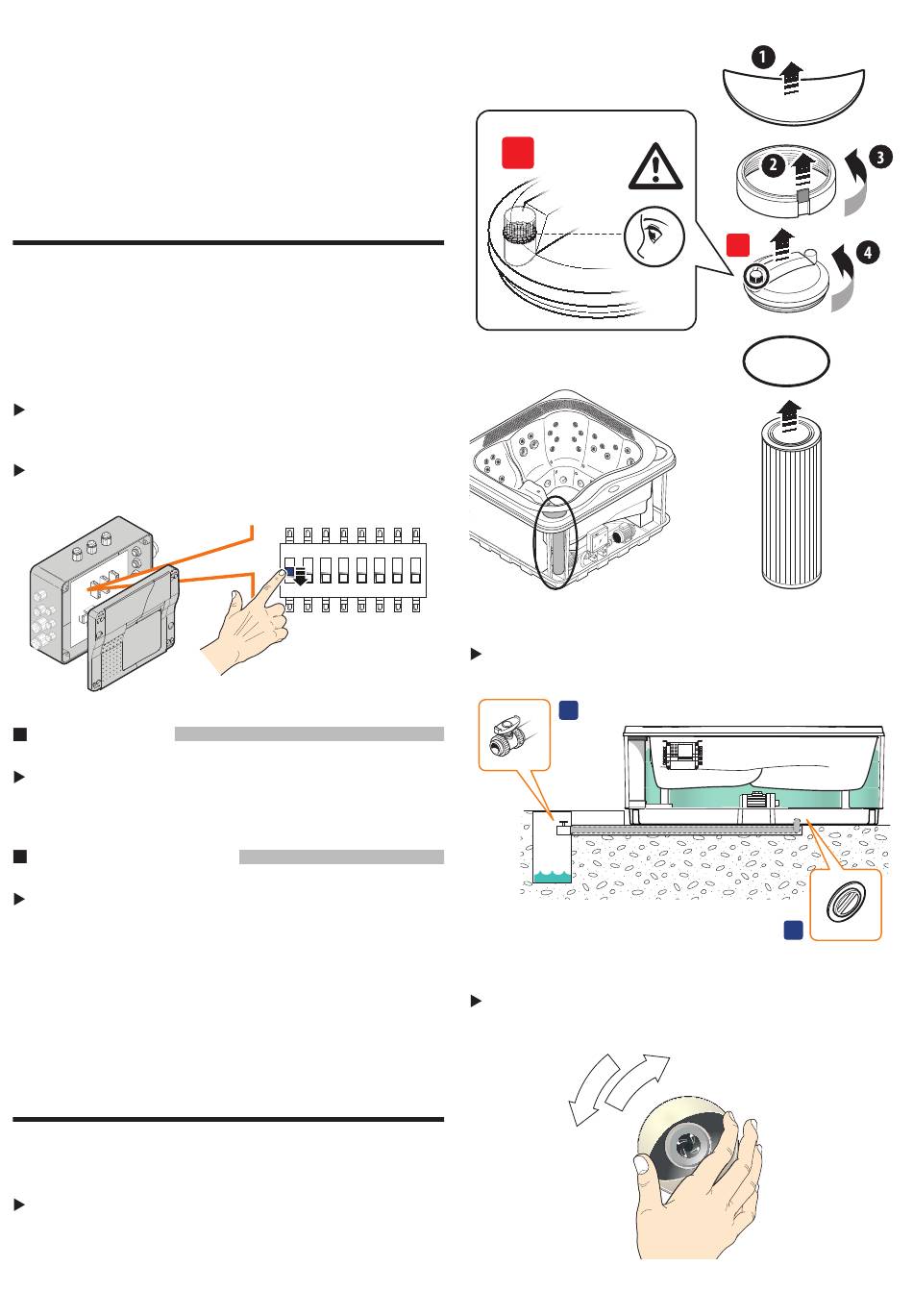 1

2

3

4