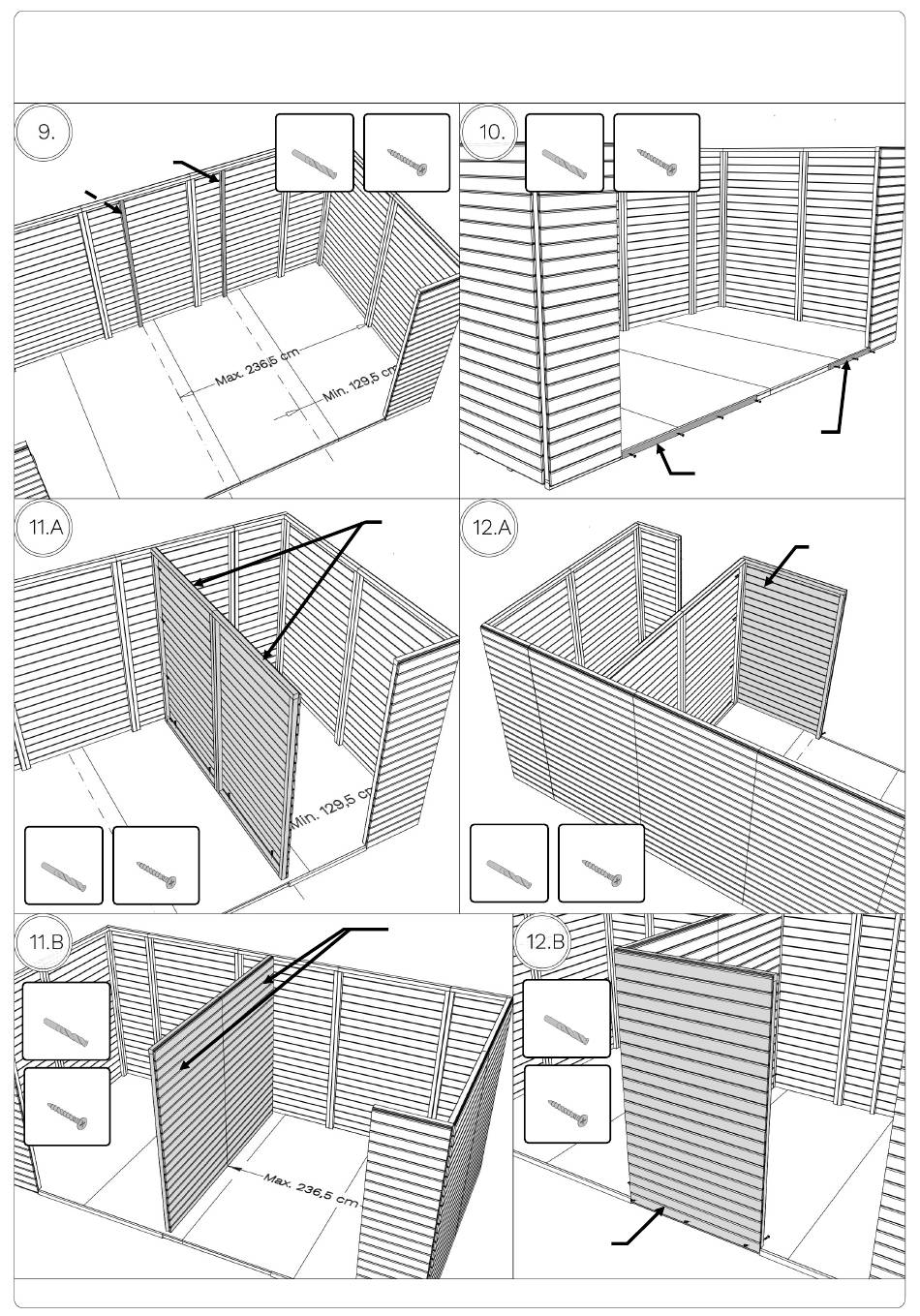 9.

Max. 236,5 cm

Min. 129,5 cm

10.

11.A

Min. 129,5 cm

12.A

11.B

Max. 236,5 cm

12.B