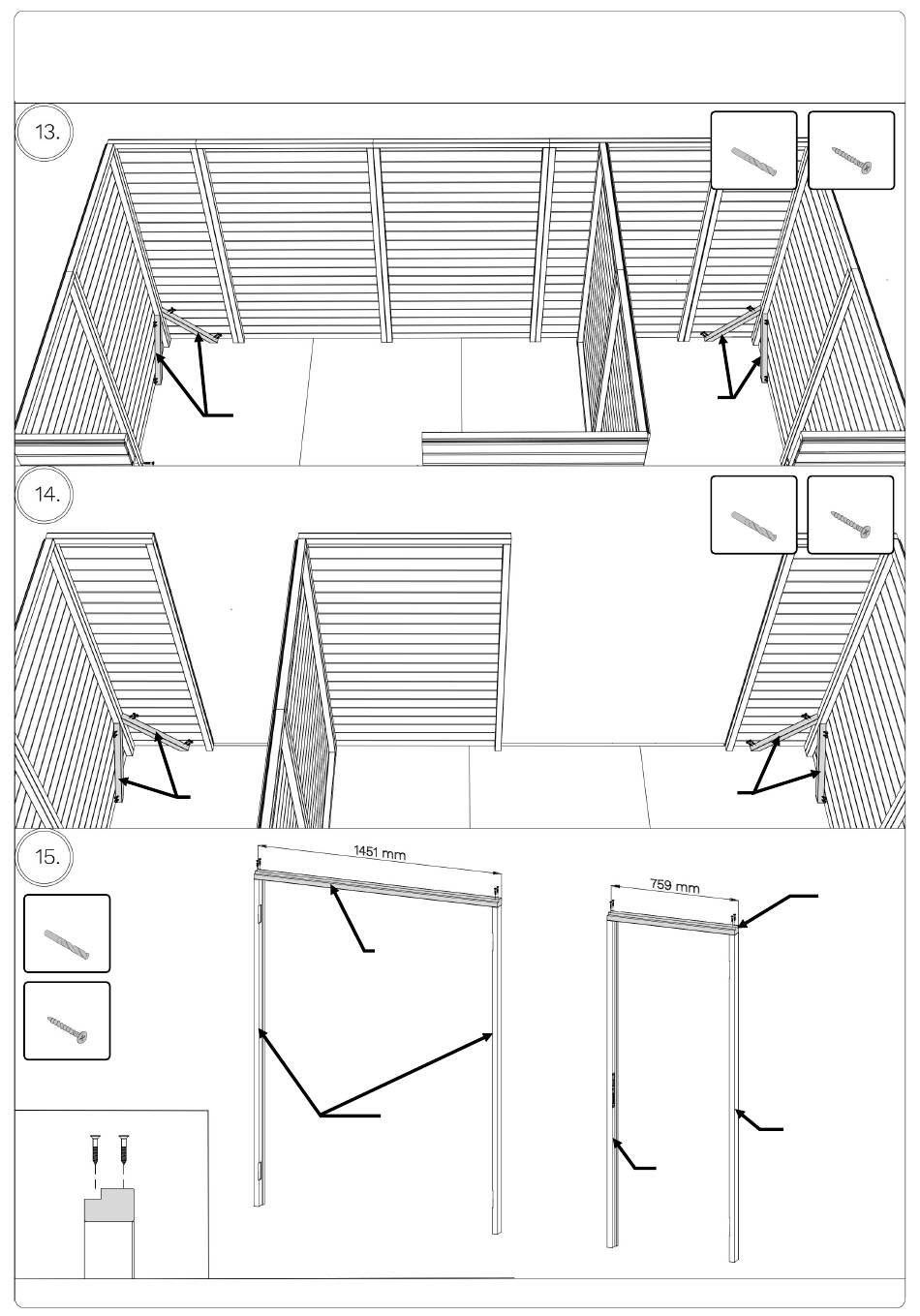 13.

14.

15.

1451 mm

759 mm