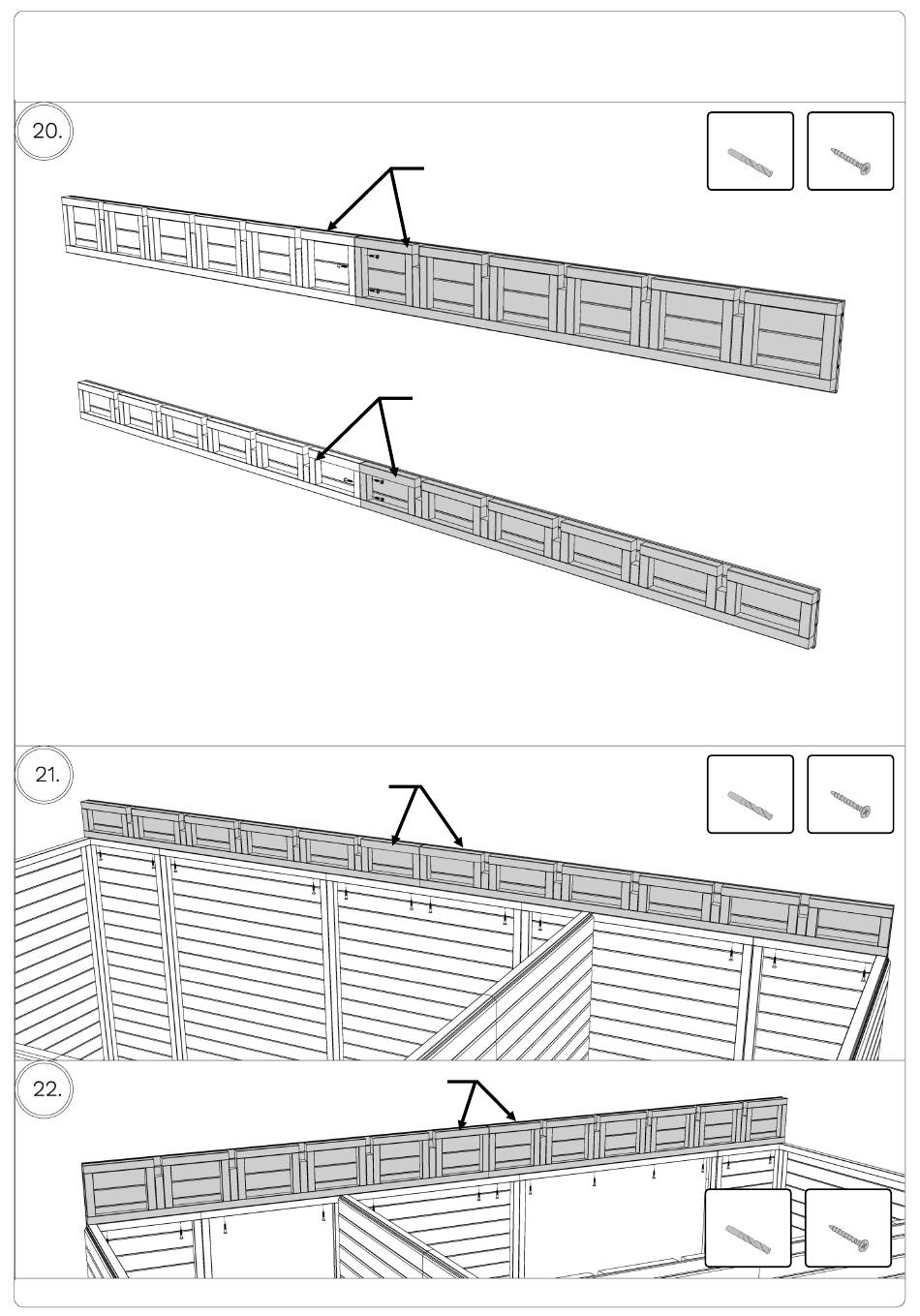 20.

21.

22.