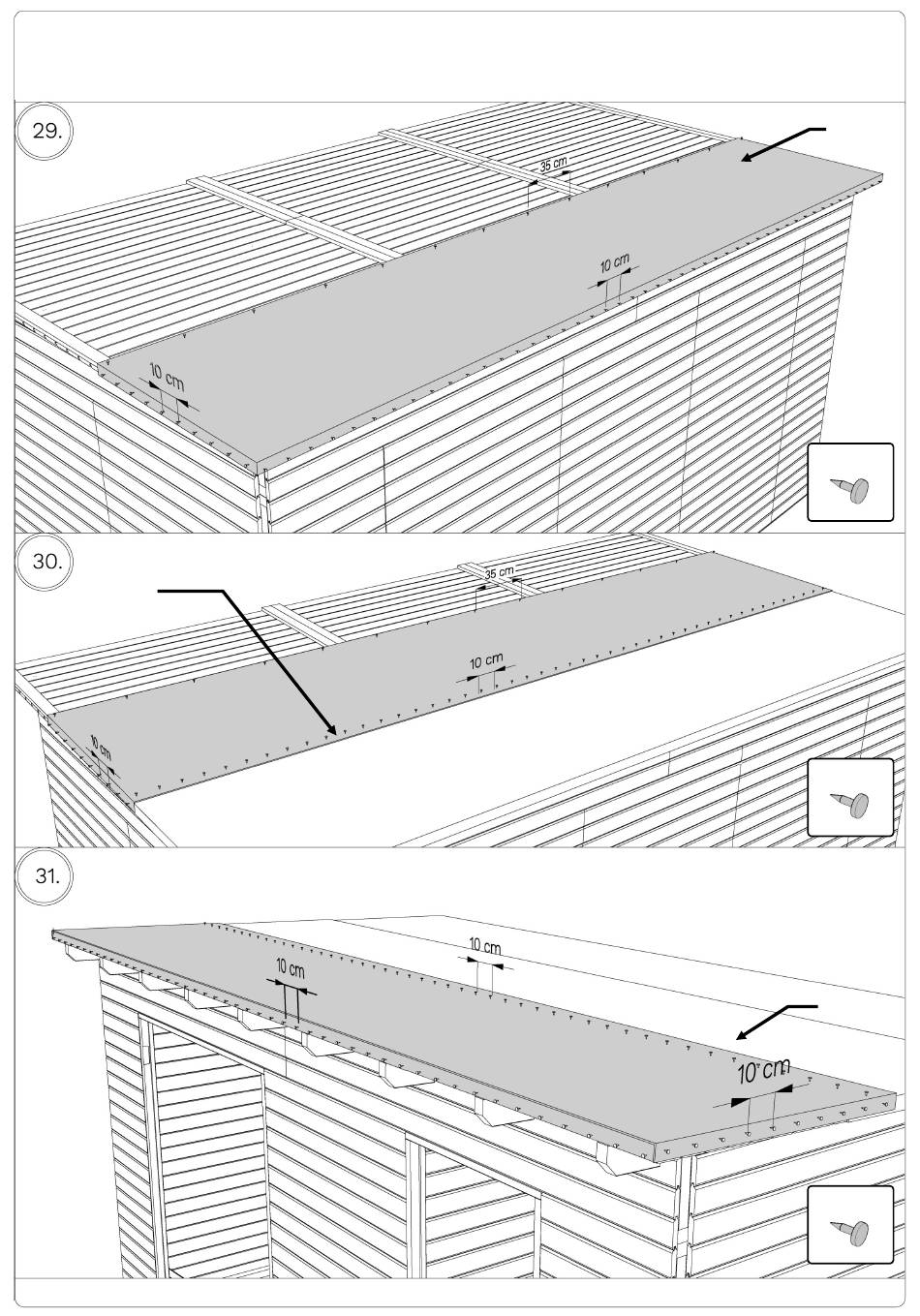 29.

35 cm

10 cm

10 cm

30.

35 cm

10 cm

10 cm

31.

10 cm

10 cm

10 cm