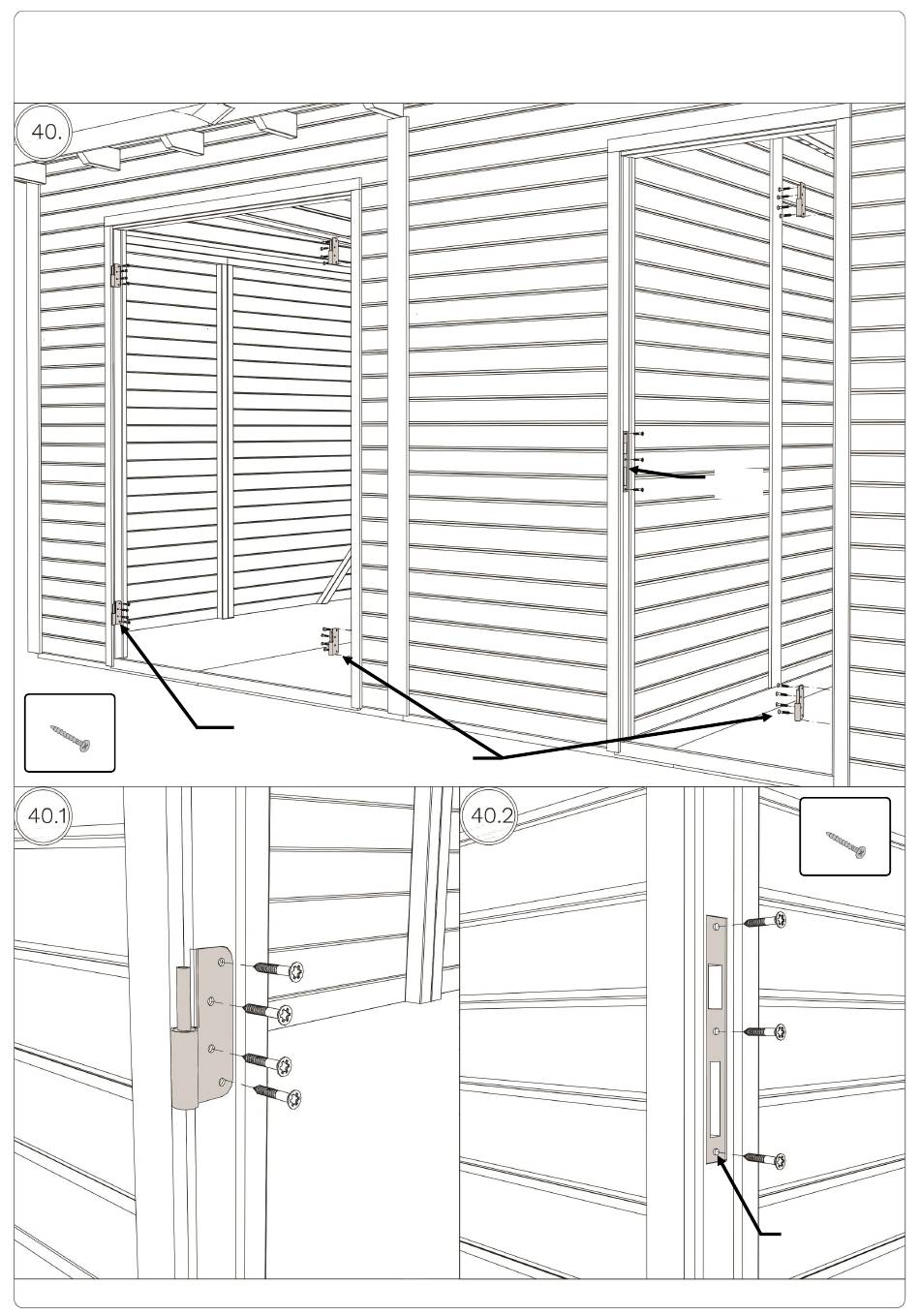 40.

40.1

40.2