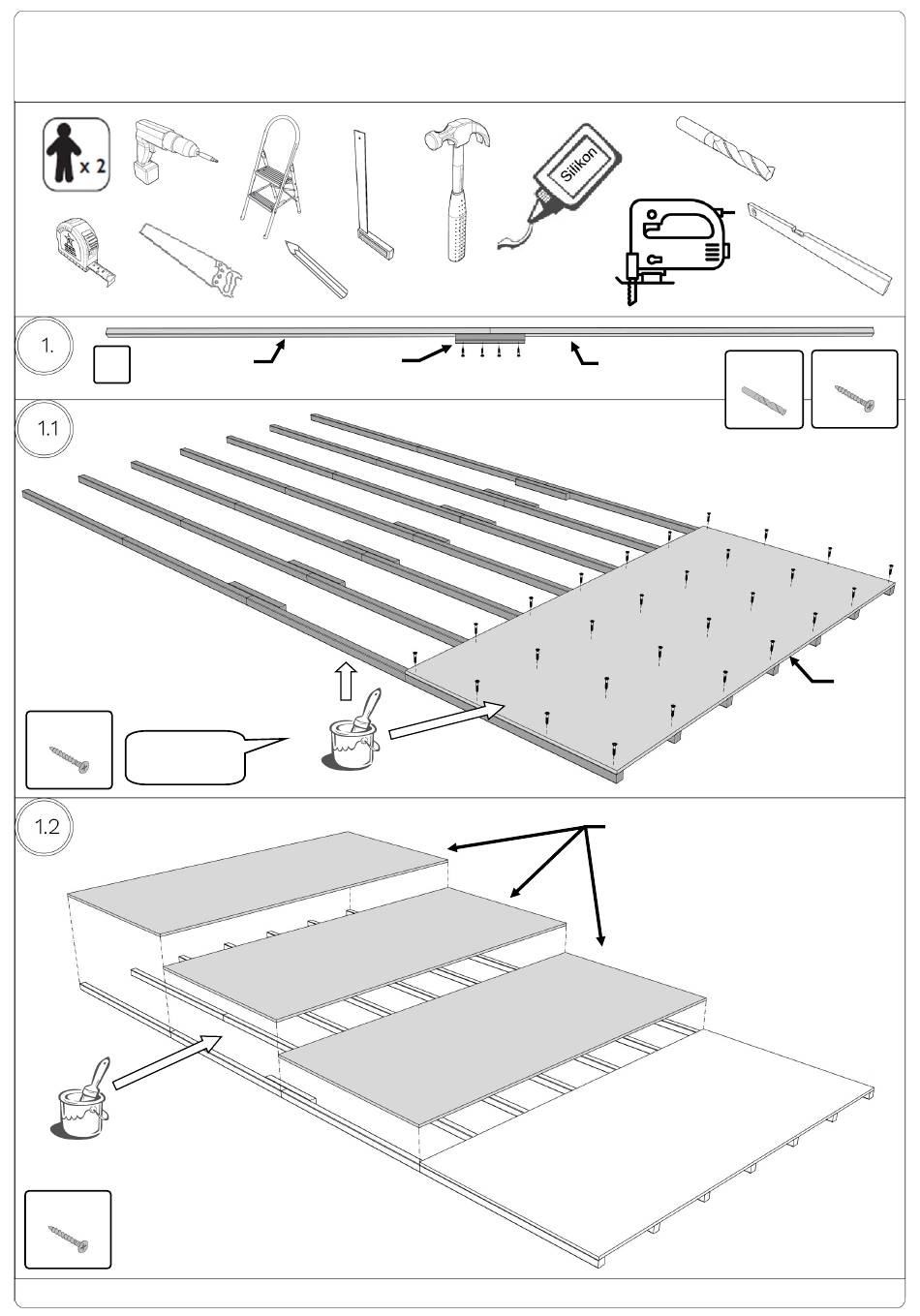 x 2

Silikon

1.

1.1

1.2