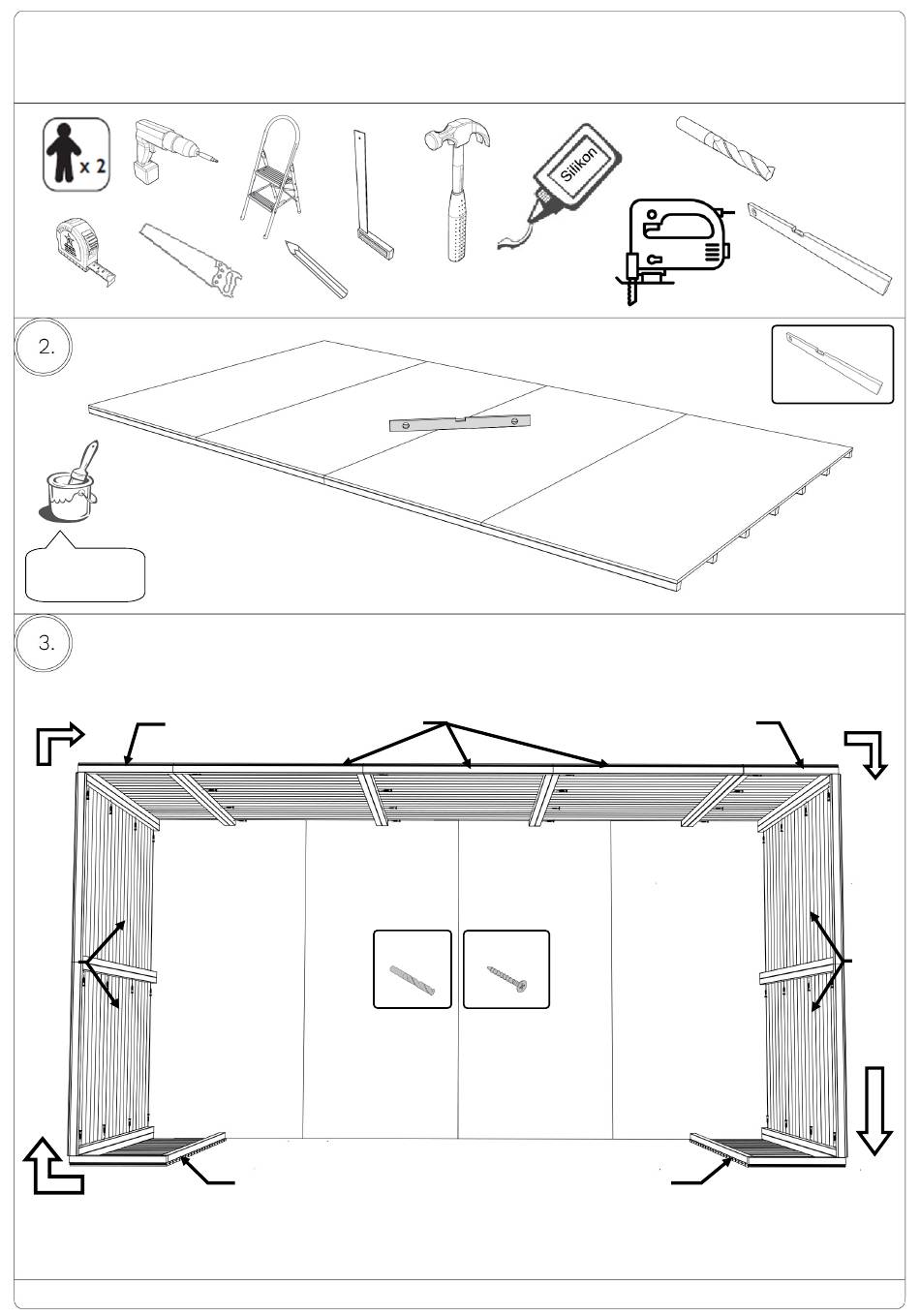 x 2

Silikon

2.

3.