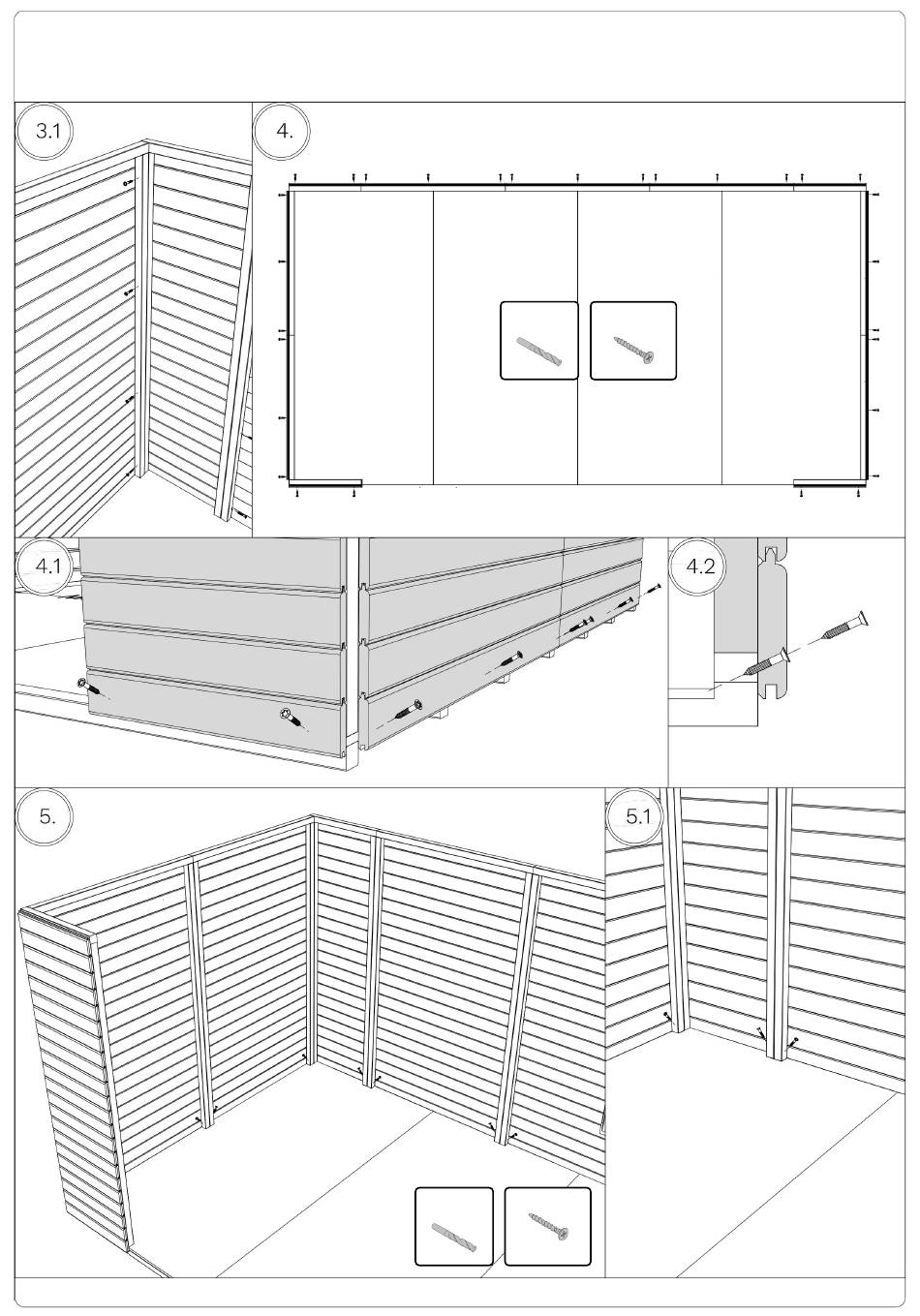 3.1

4.

4.1

4.2

5.

5.1