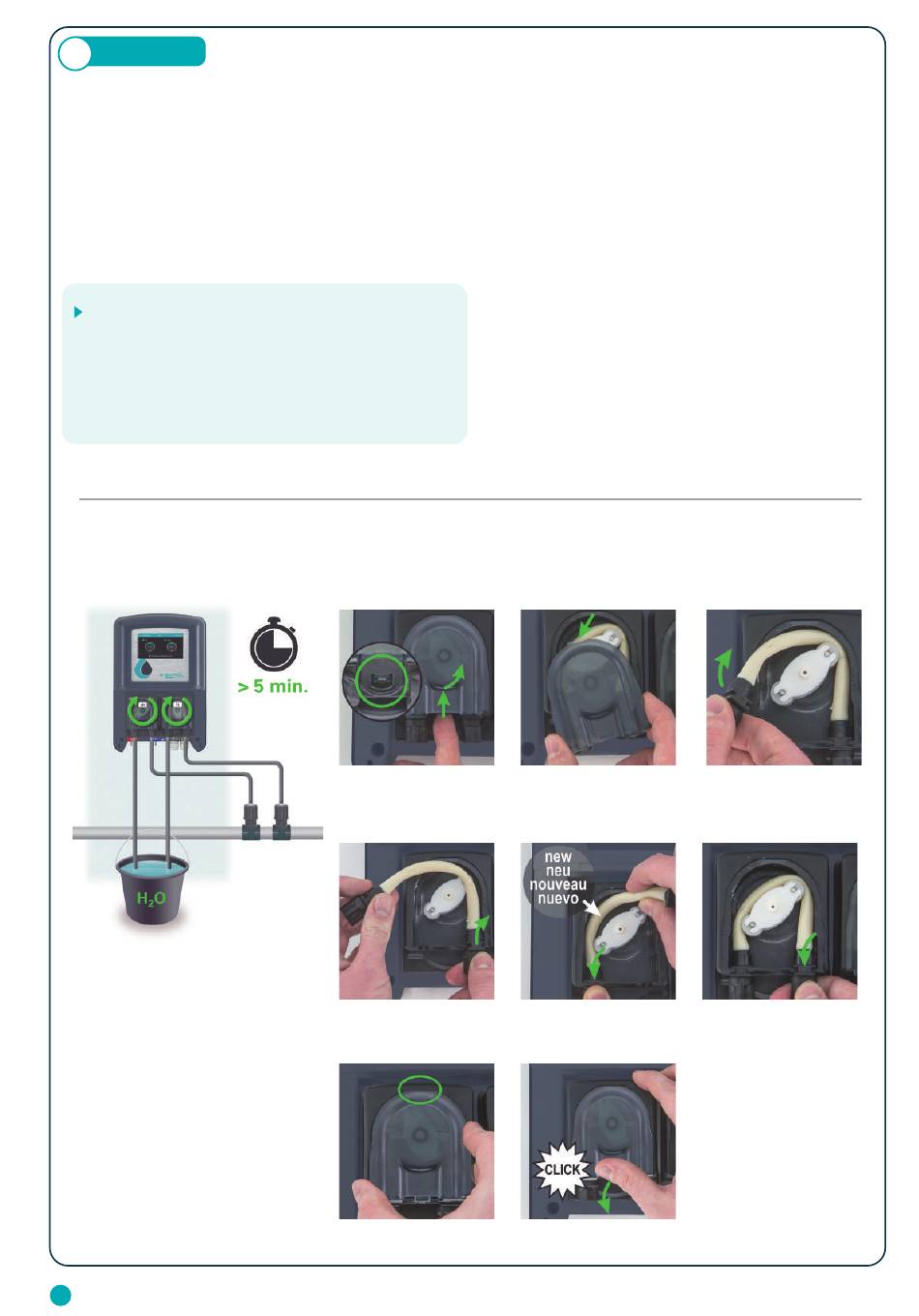 > 5 min.

$H_2O$

new
neu
nouveau
nuevo

CLICK