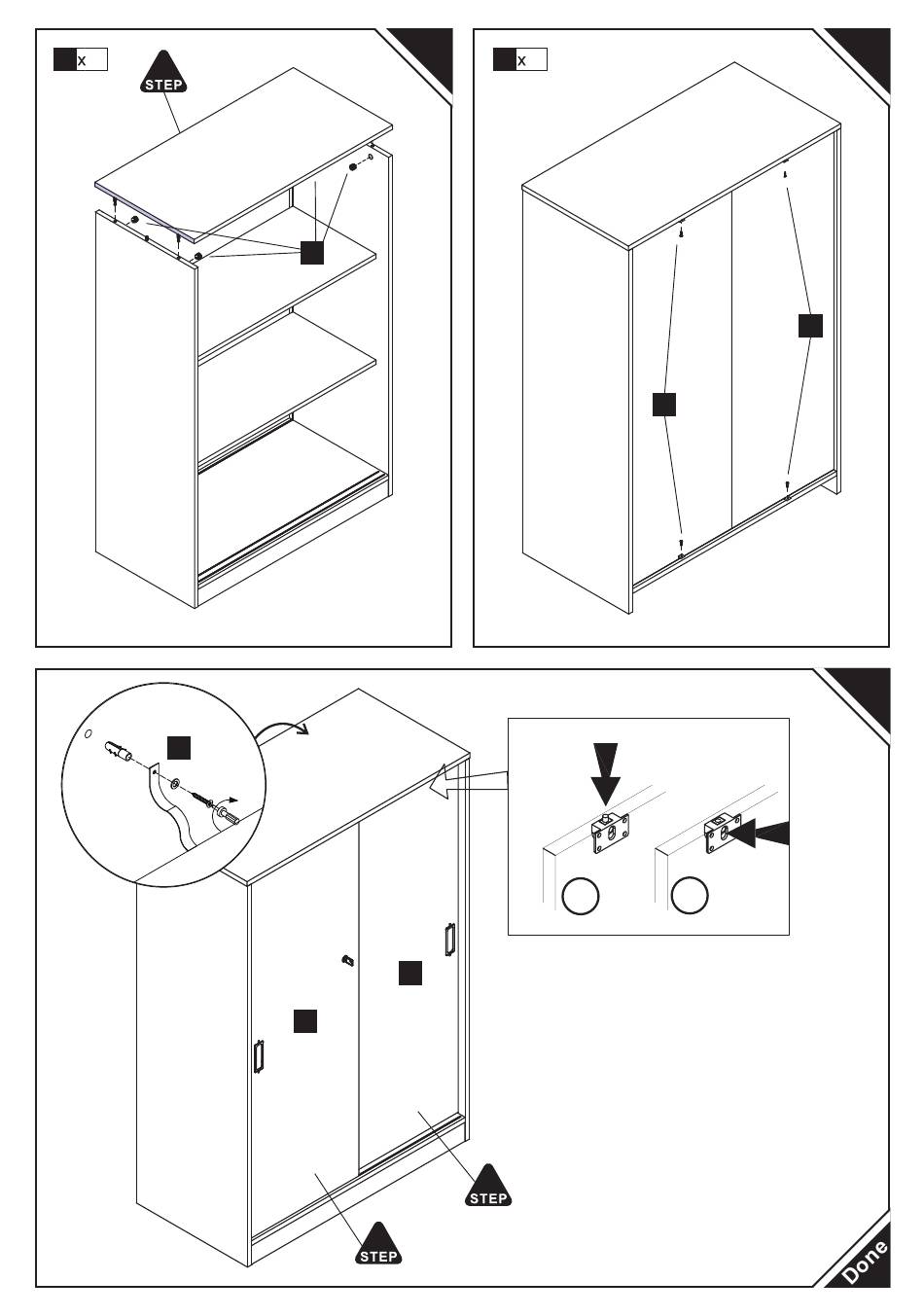 x

STEP

x

STEP

STEP

Done