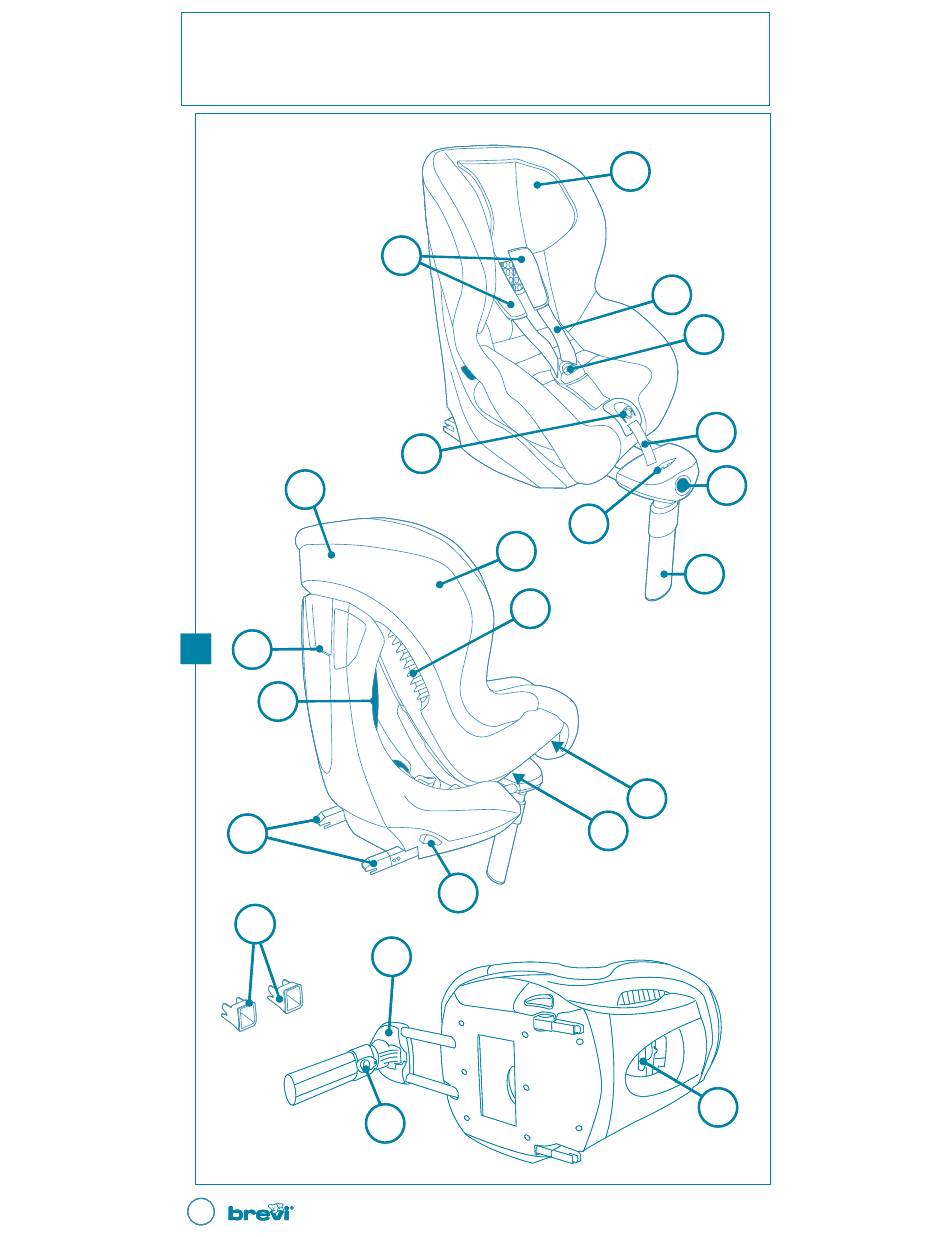 brevi