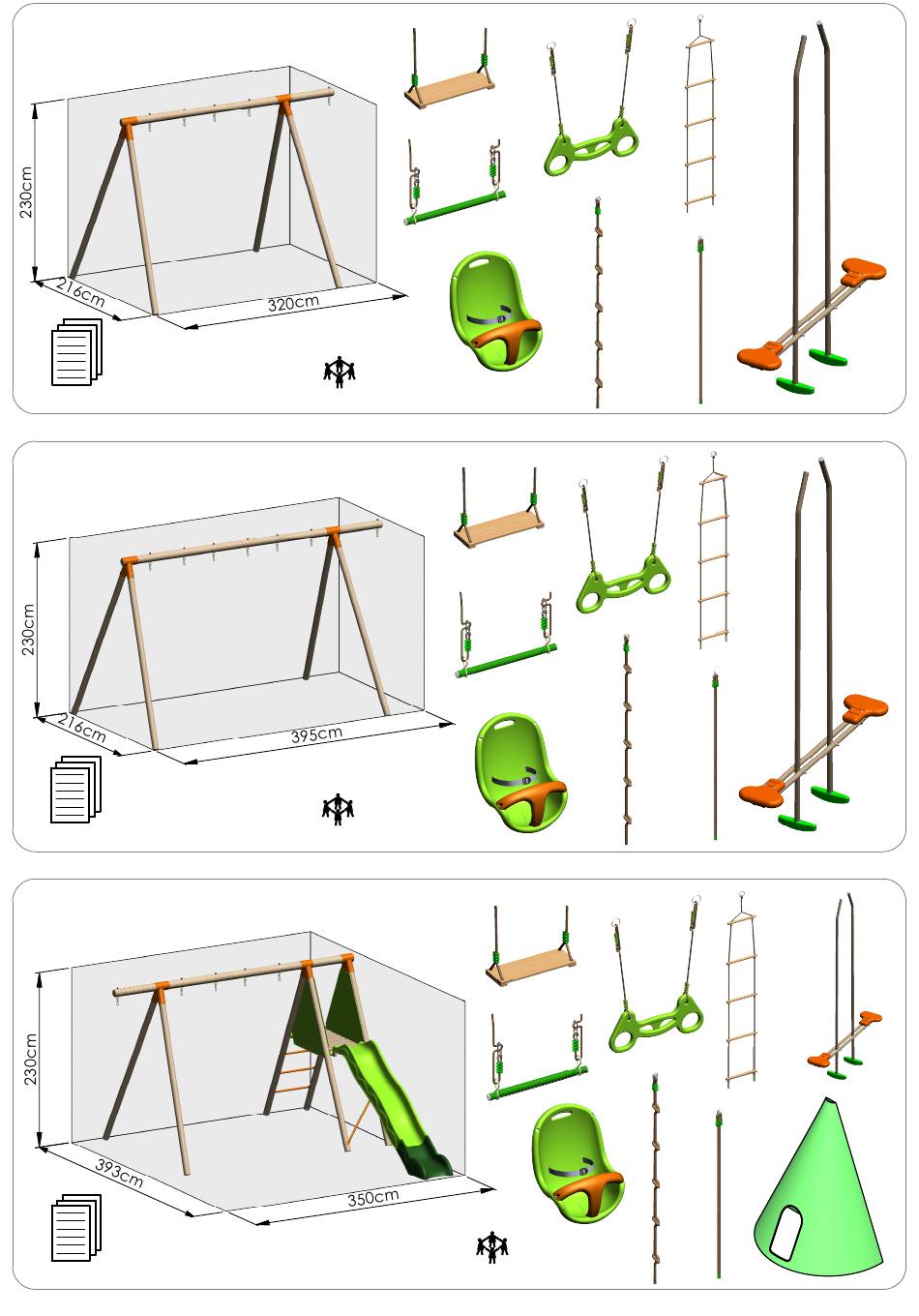 230cm
216cm
320cm

230cm
216cm
395cm

230cm
393cm
350cm