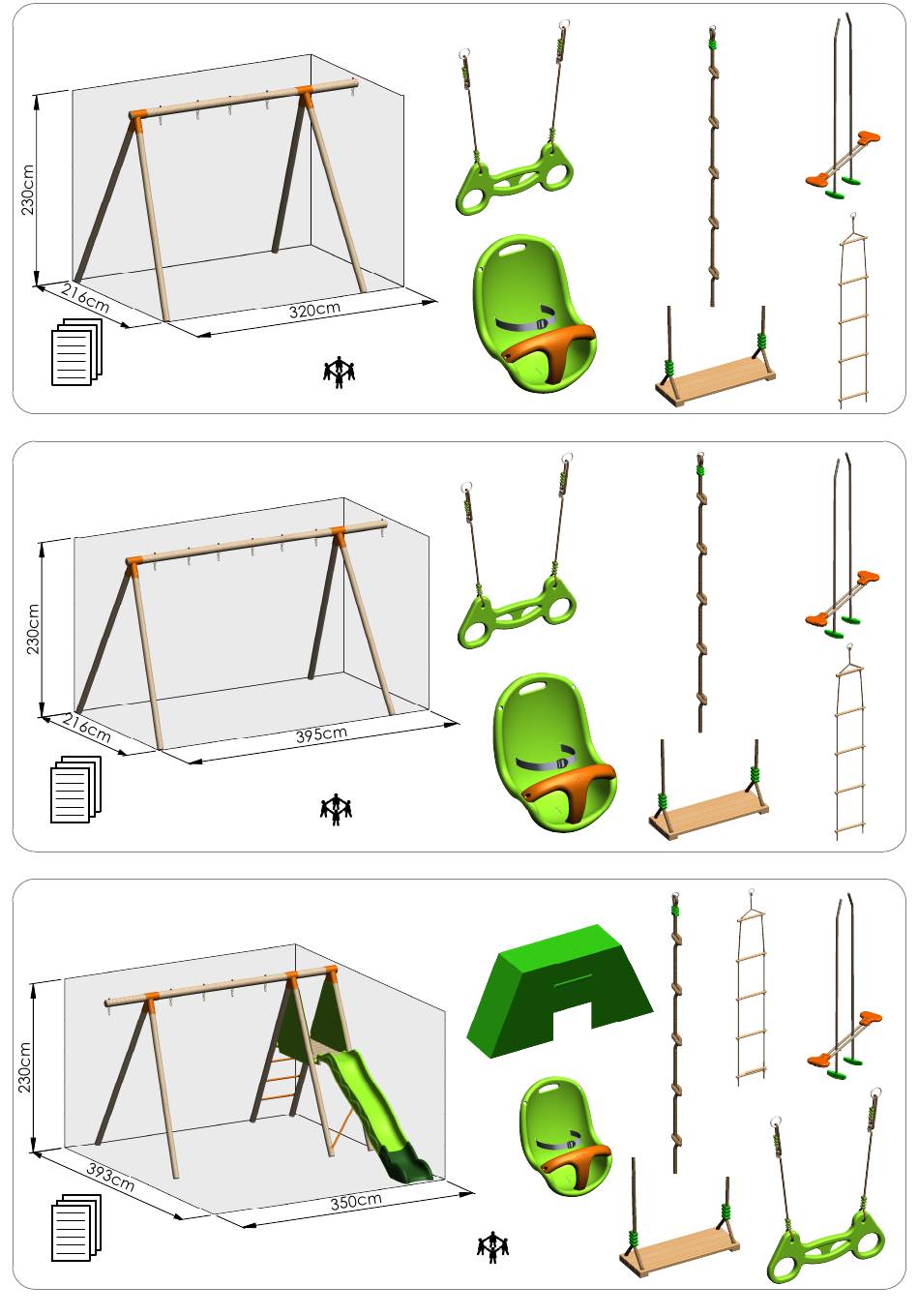 230cm
216cm
320cm

230cm
216cm
395cm

230cm
393cm
350cm