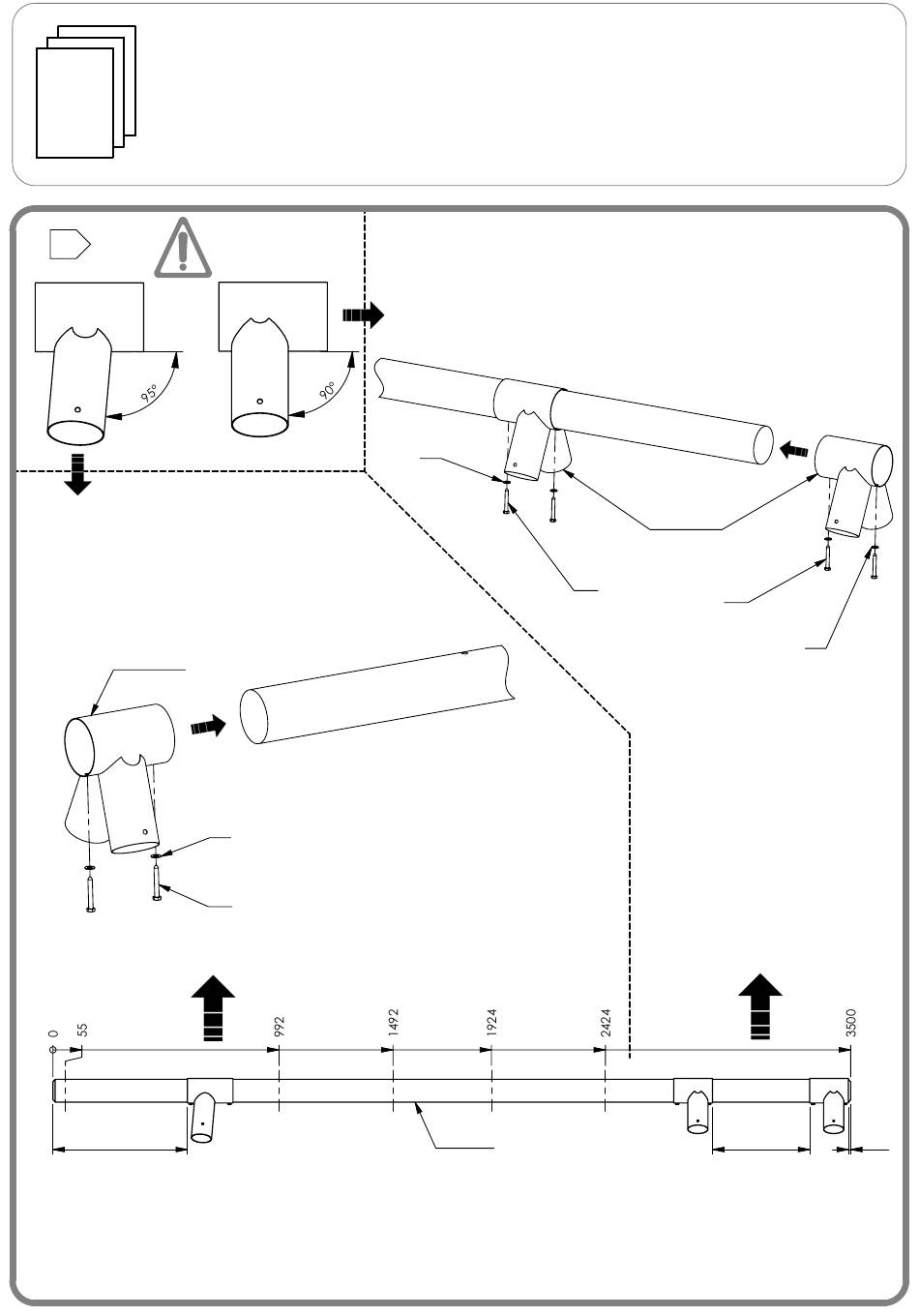 95°

90°

0
55
992
1492
1924
2424
3500