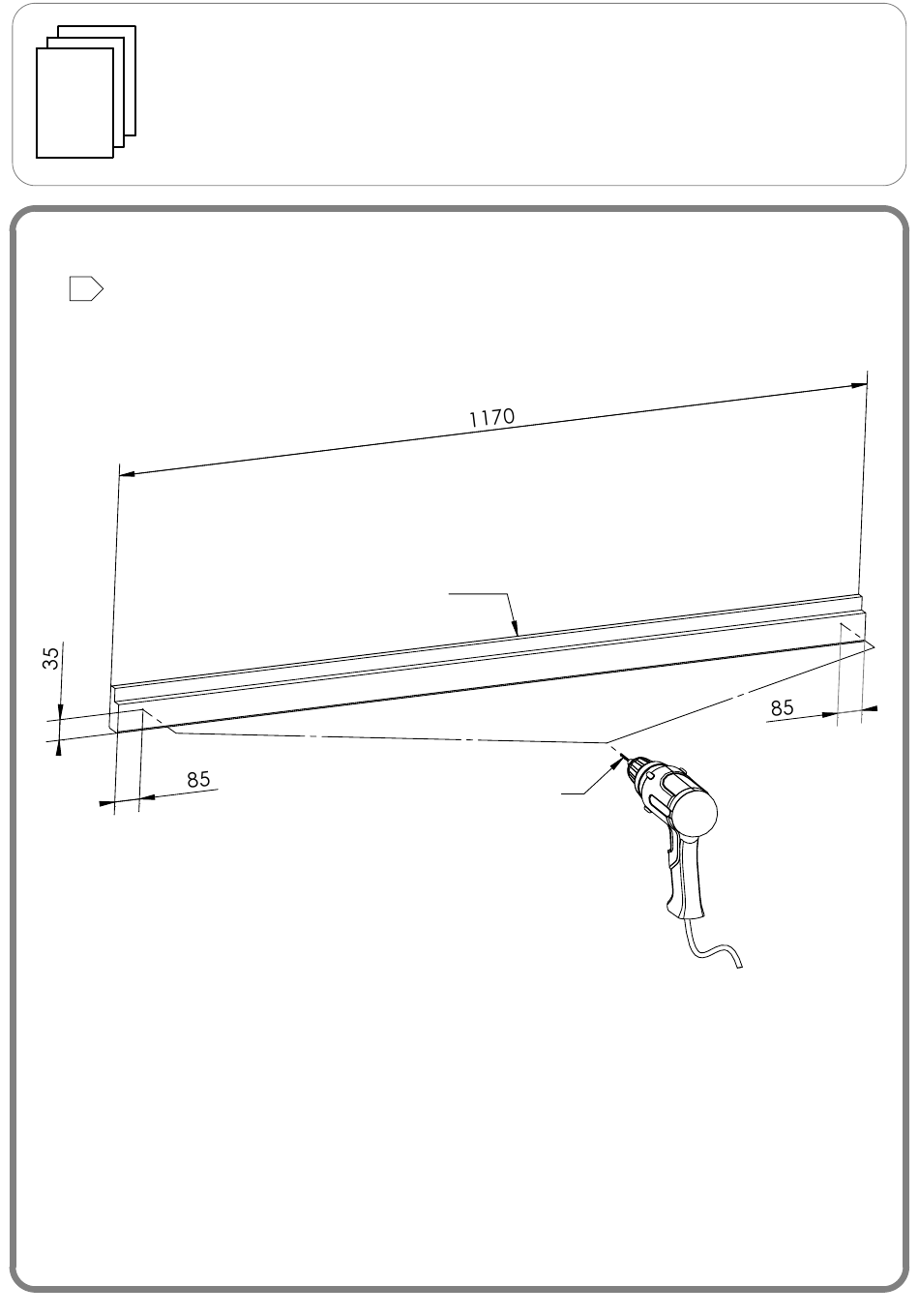 1170

35

85

85