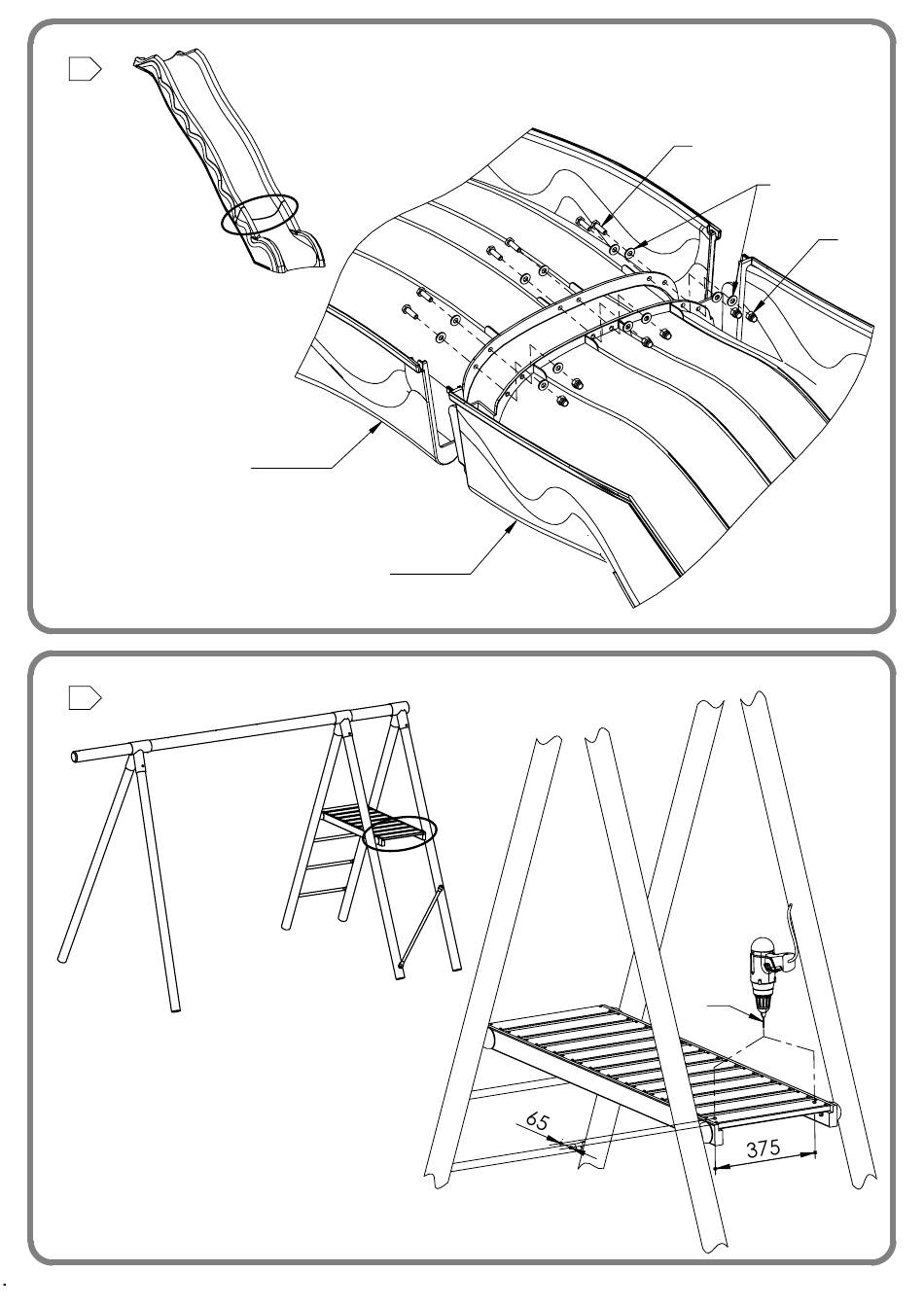 65

375