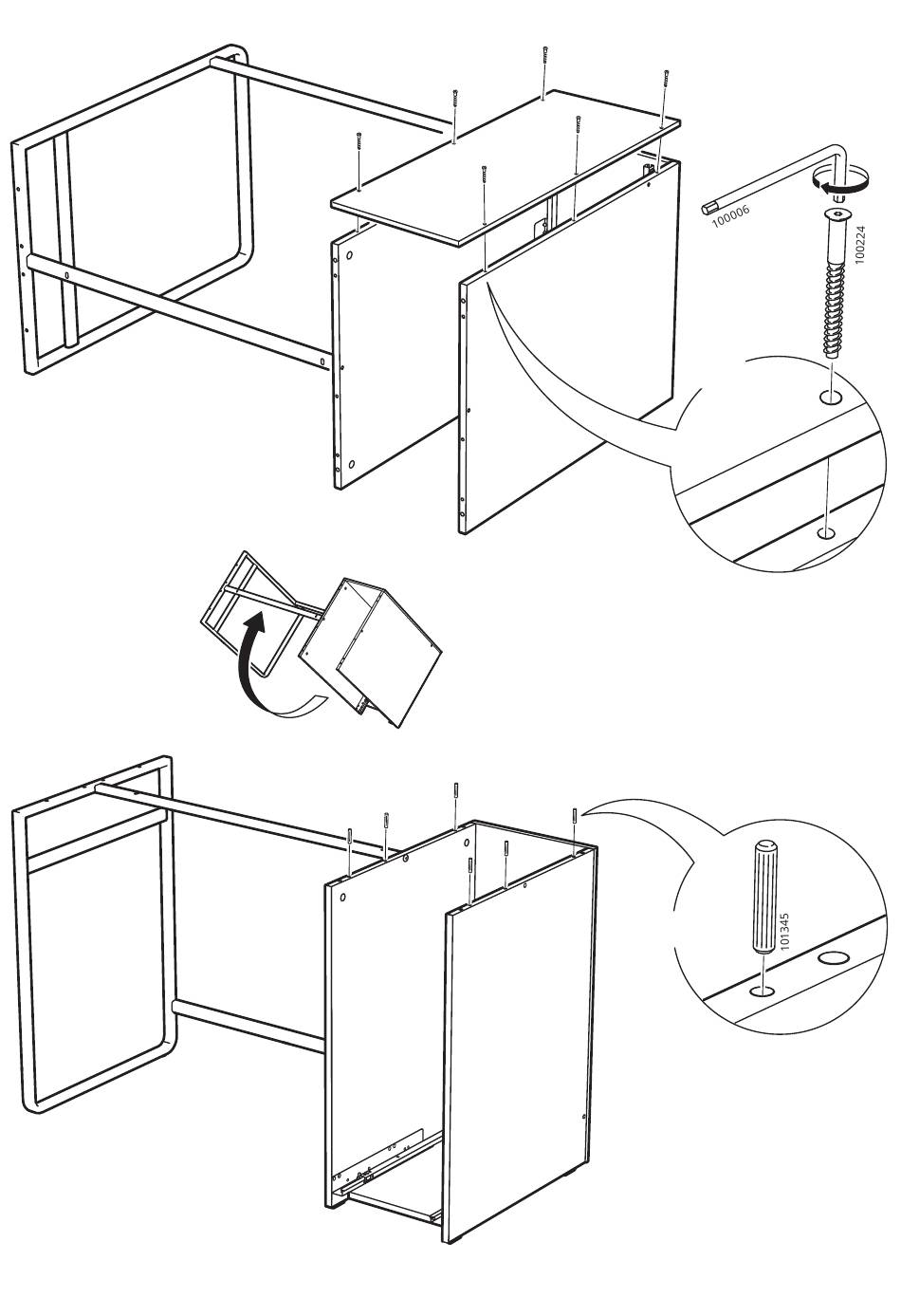 100006
100224
101345