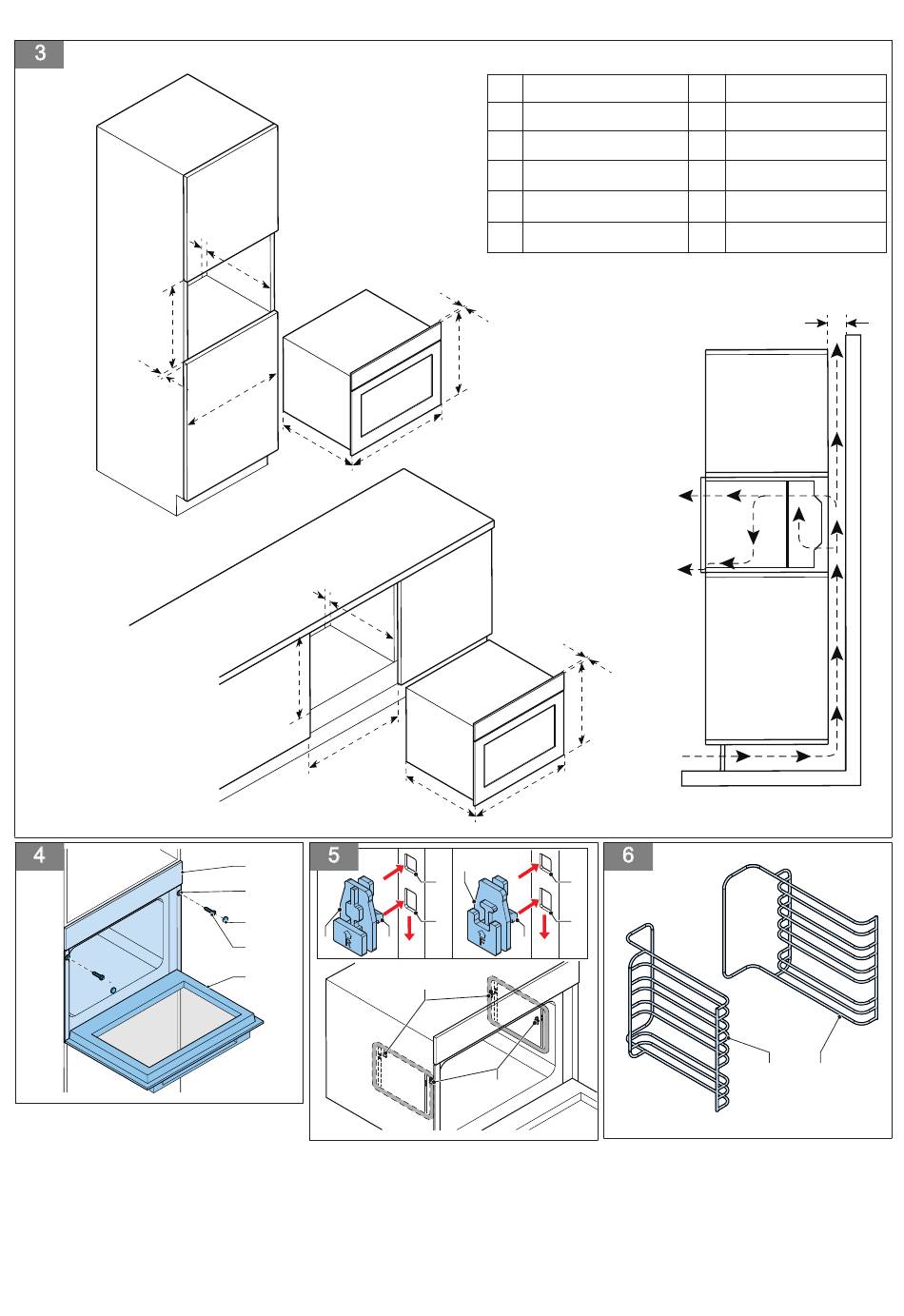 3

4

5

6