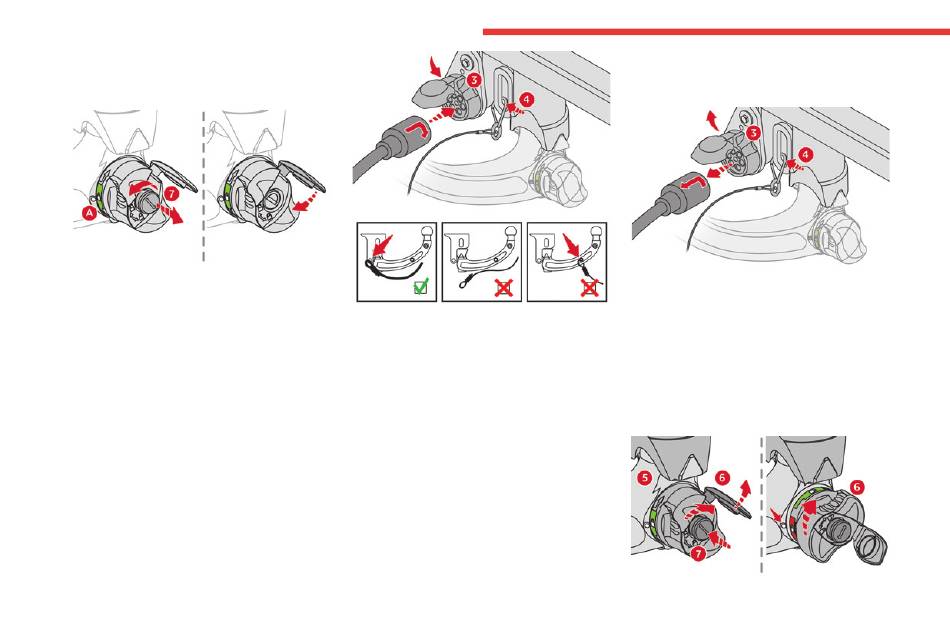 A
7
3
4
3
4
5
6
7
6