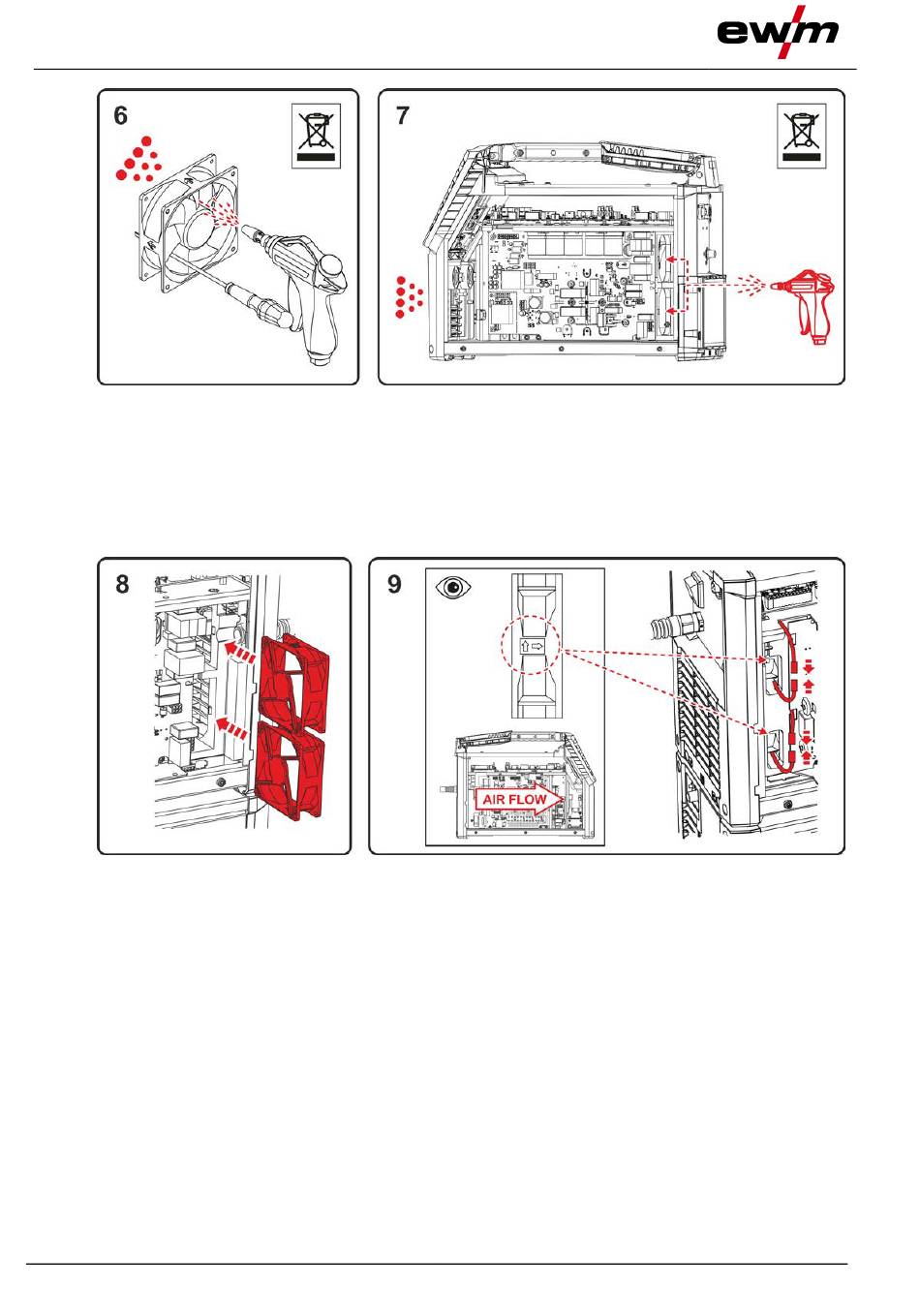 ewm

6

7

8

9

AIR FLOW