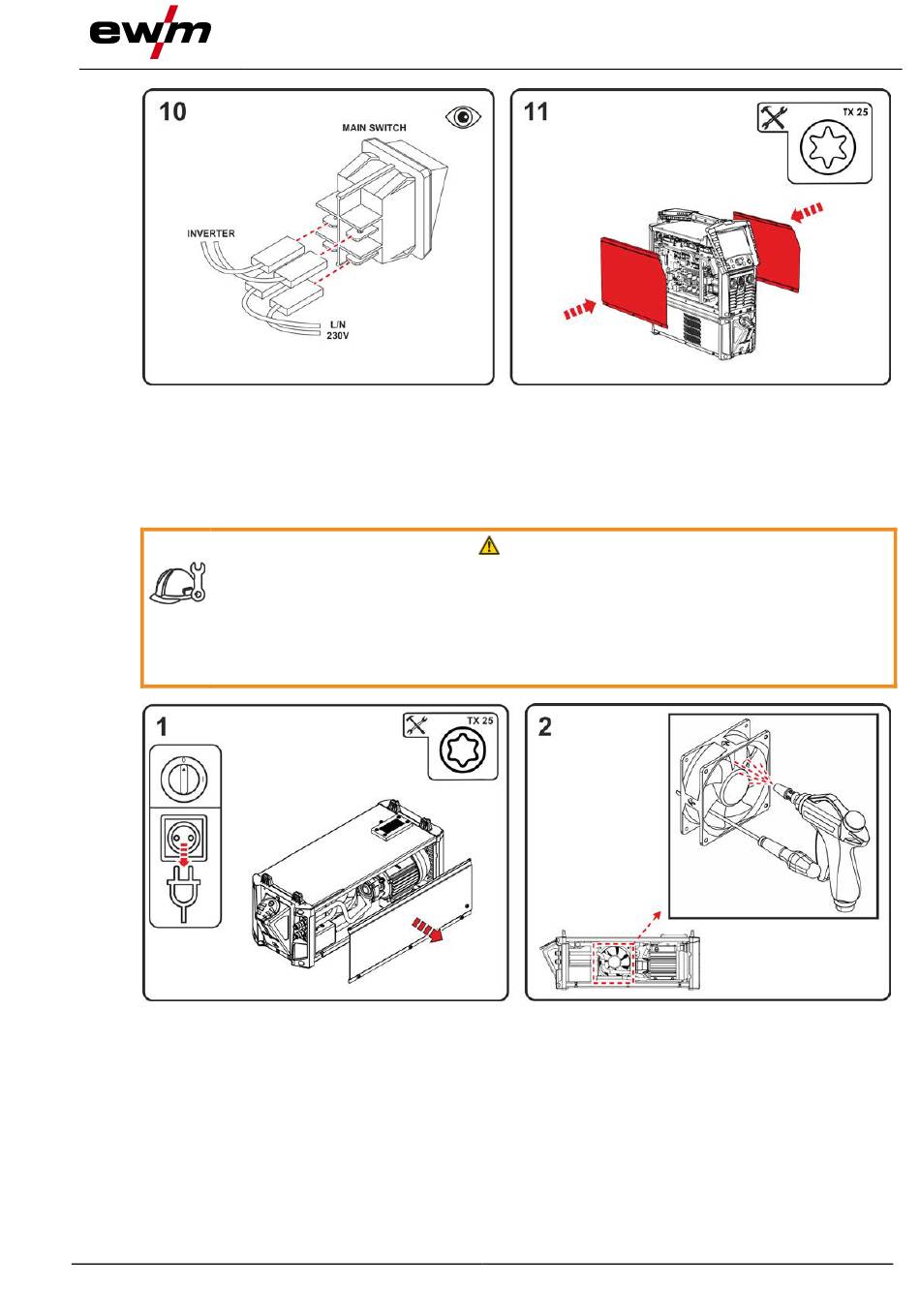 ewm

10

MAIN SWITCH

INVERTER

L/N
230V

11

TX 25

1

TX 25

2