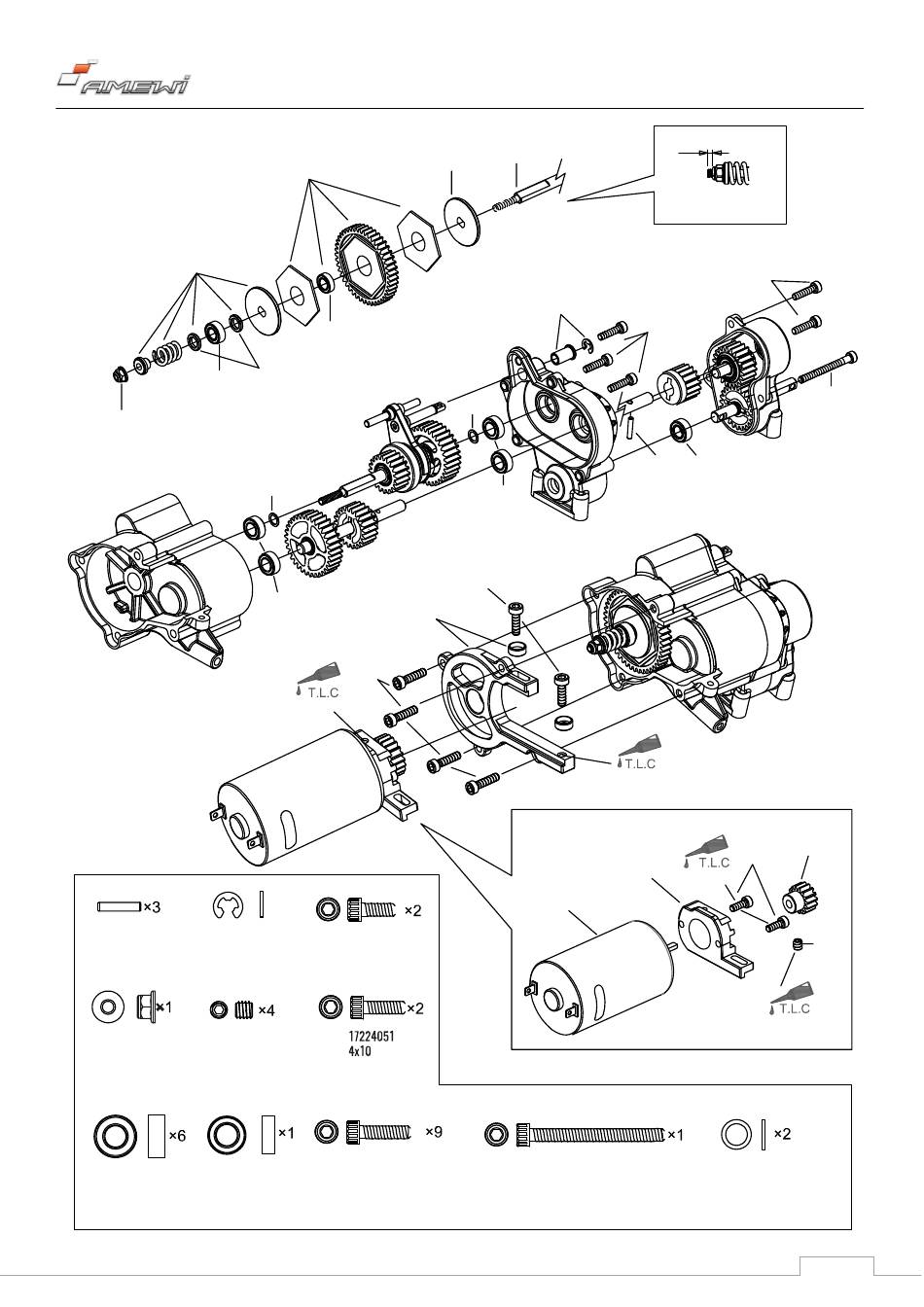 AMEWI

T.L.C

T.L.C

T.L.C

T.L.C

×3

×2

×1

×4

×2

17224051
4x10

×6

×1

×9

×1

×2