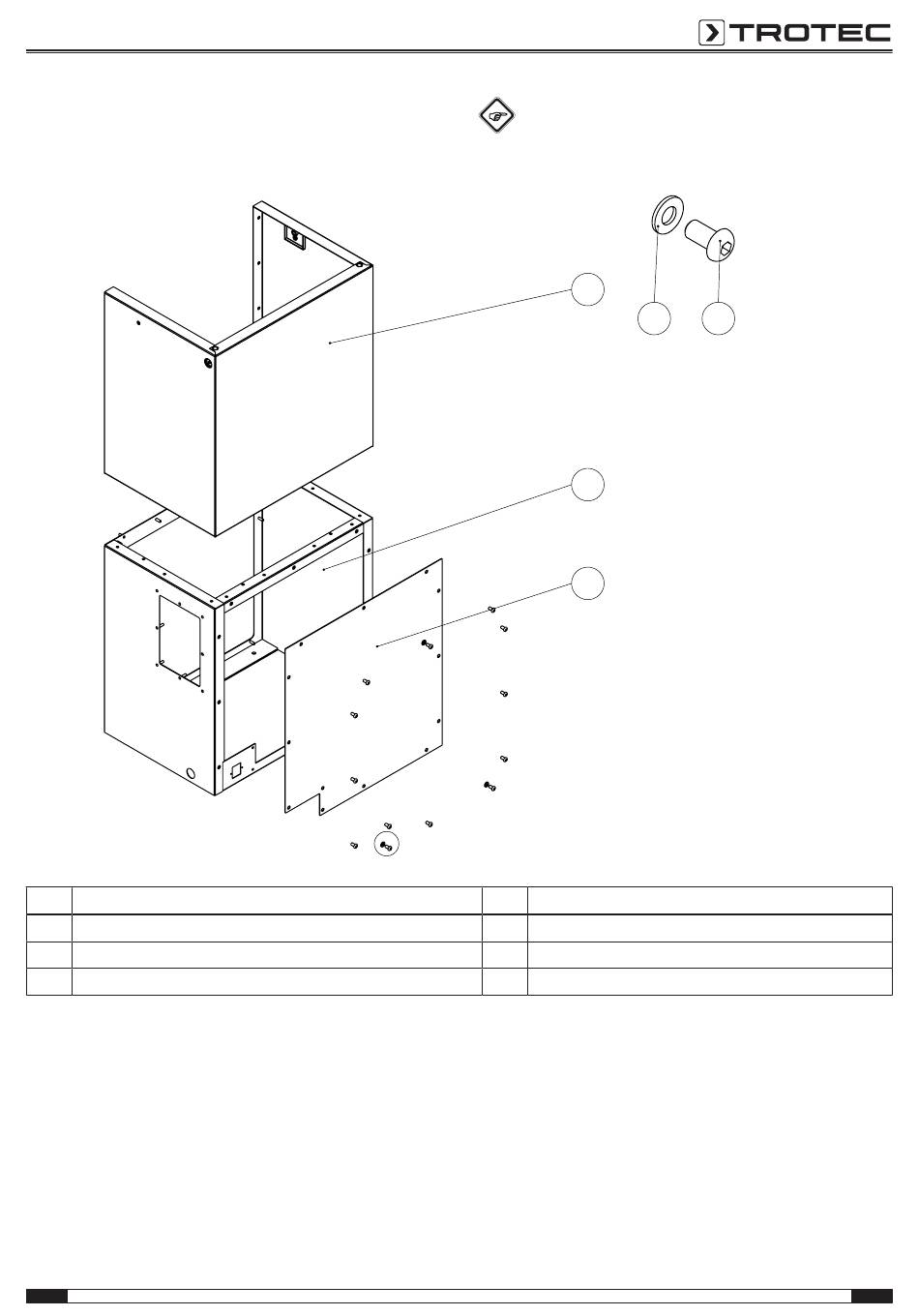 TROTEC