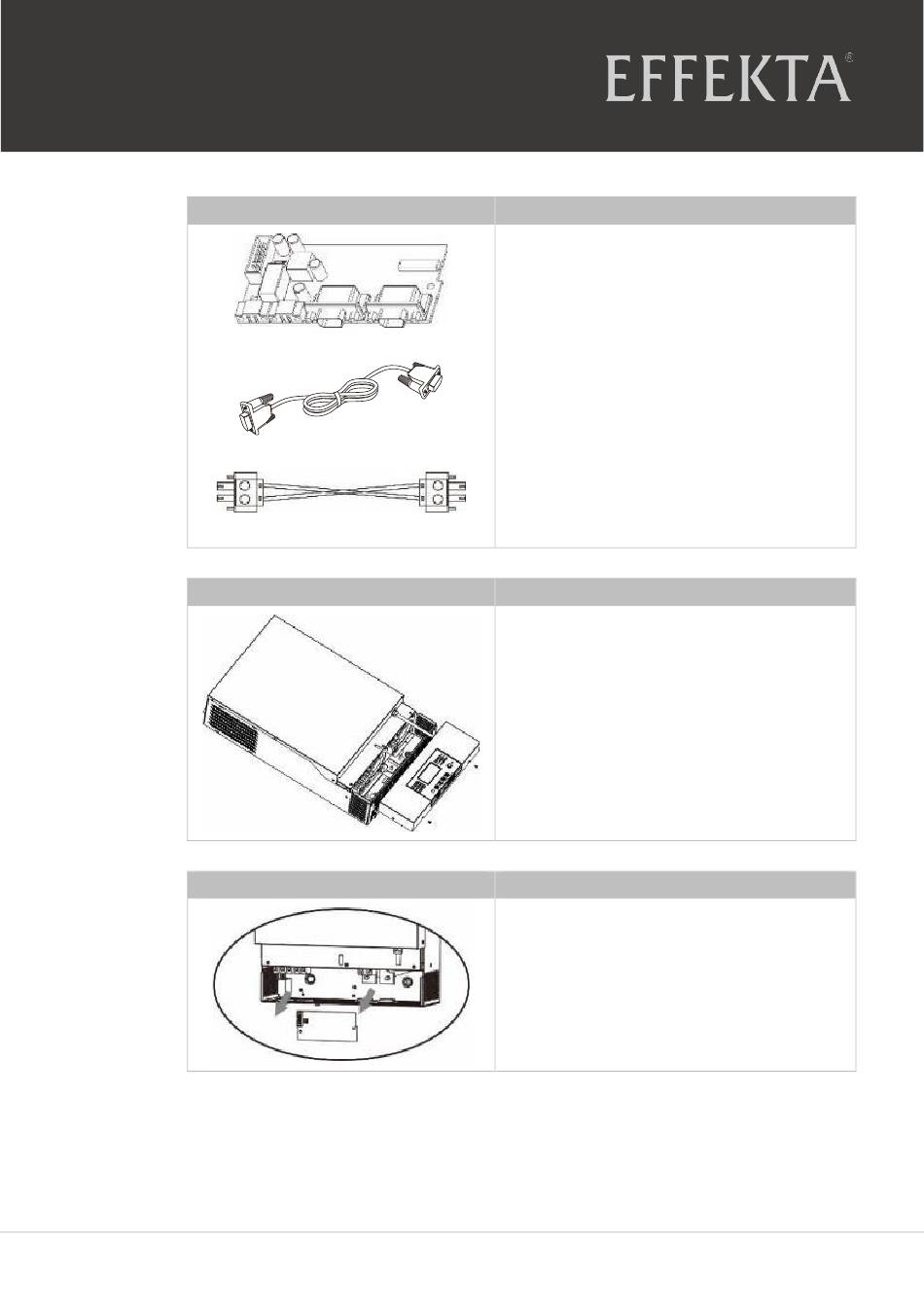 EFFEKTA®