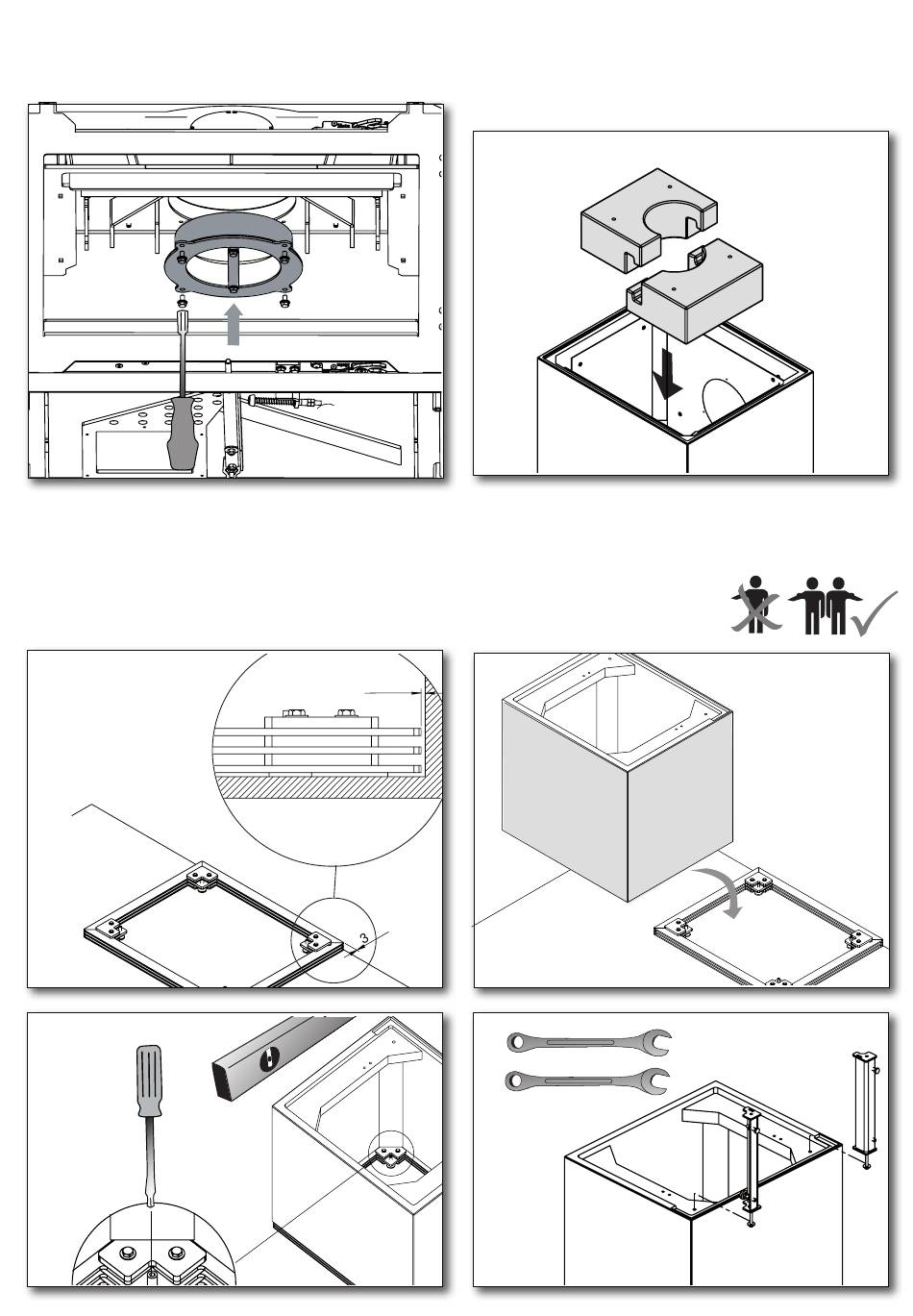 3