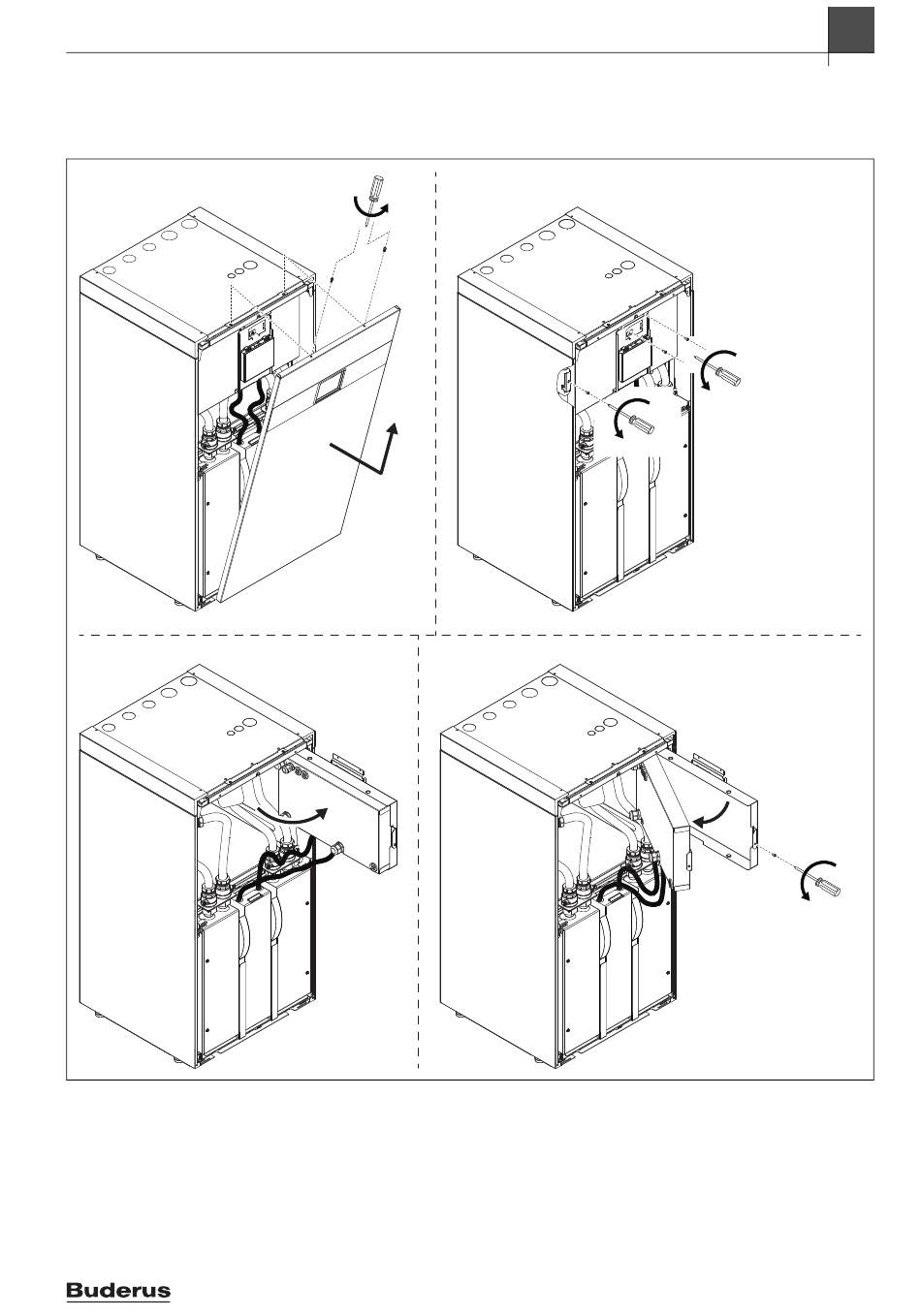 Buderus