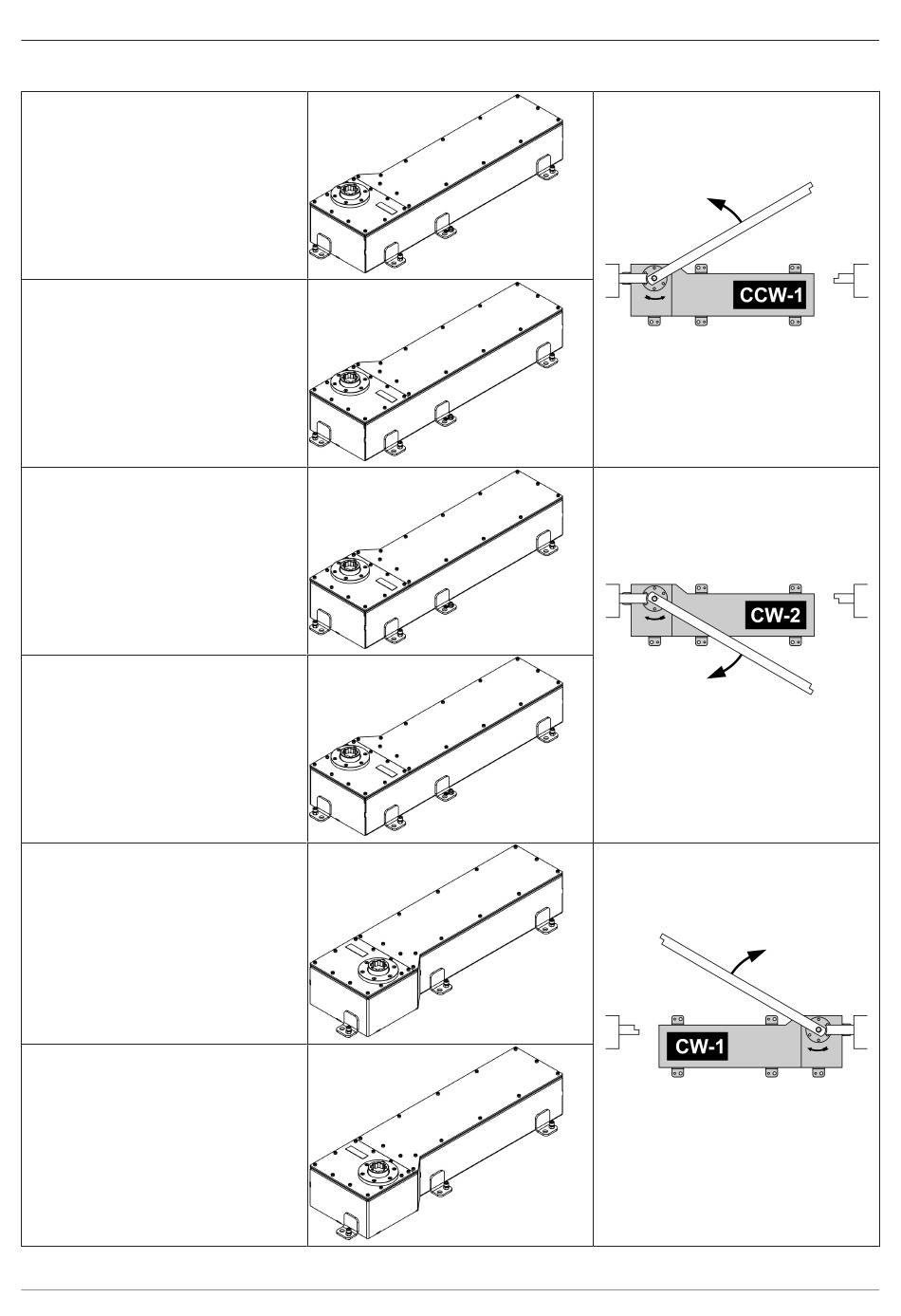 CCW-1

CW-2

CW-1