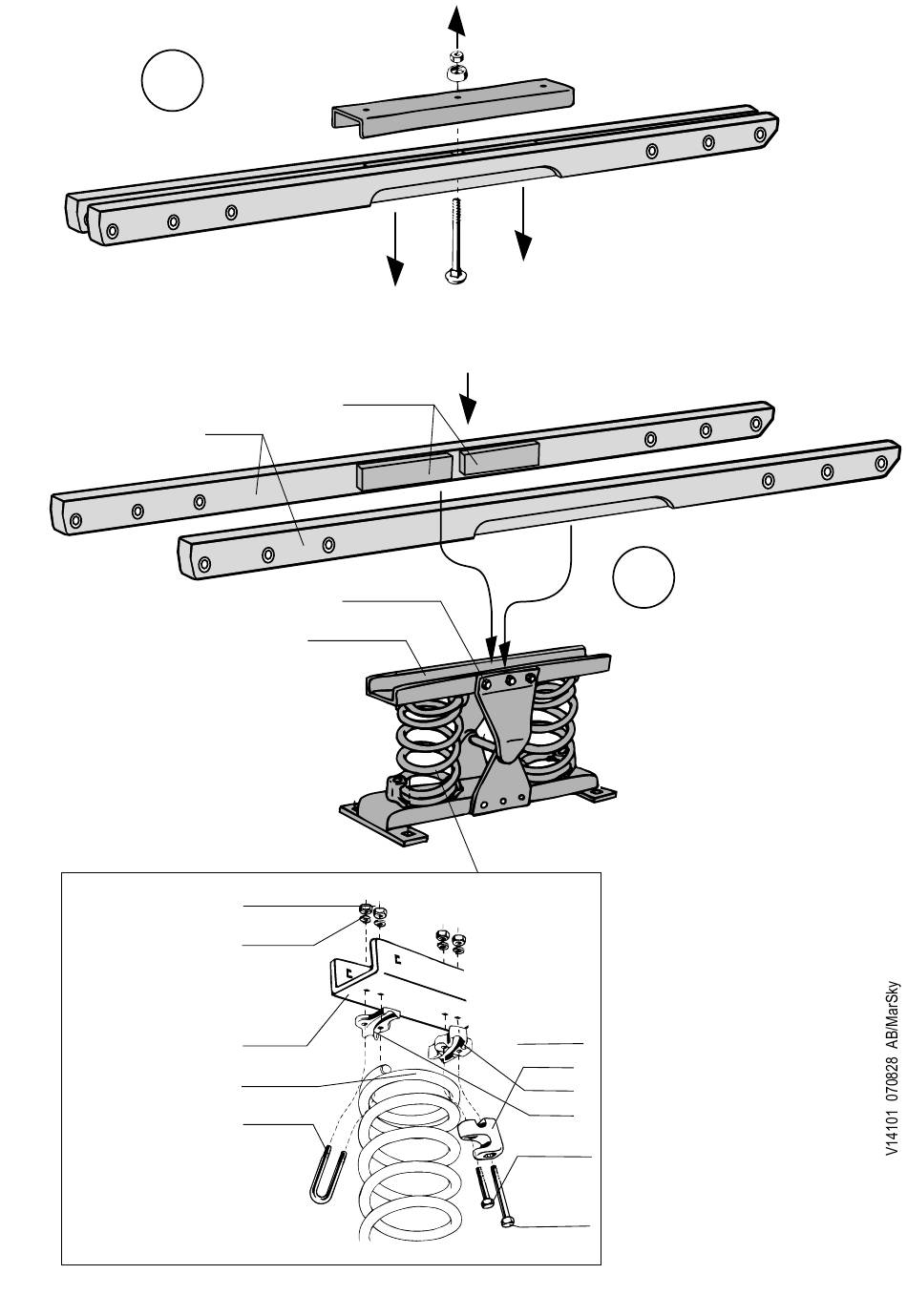 V14101 070828 AB/MarSky