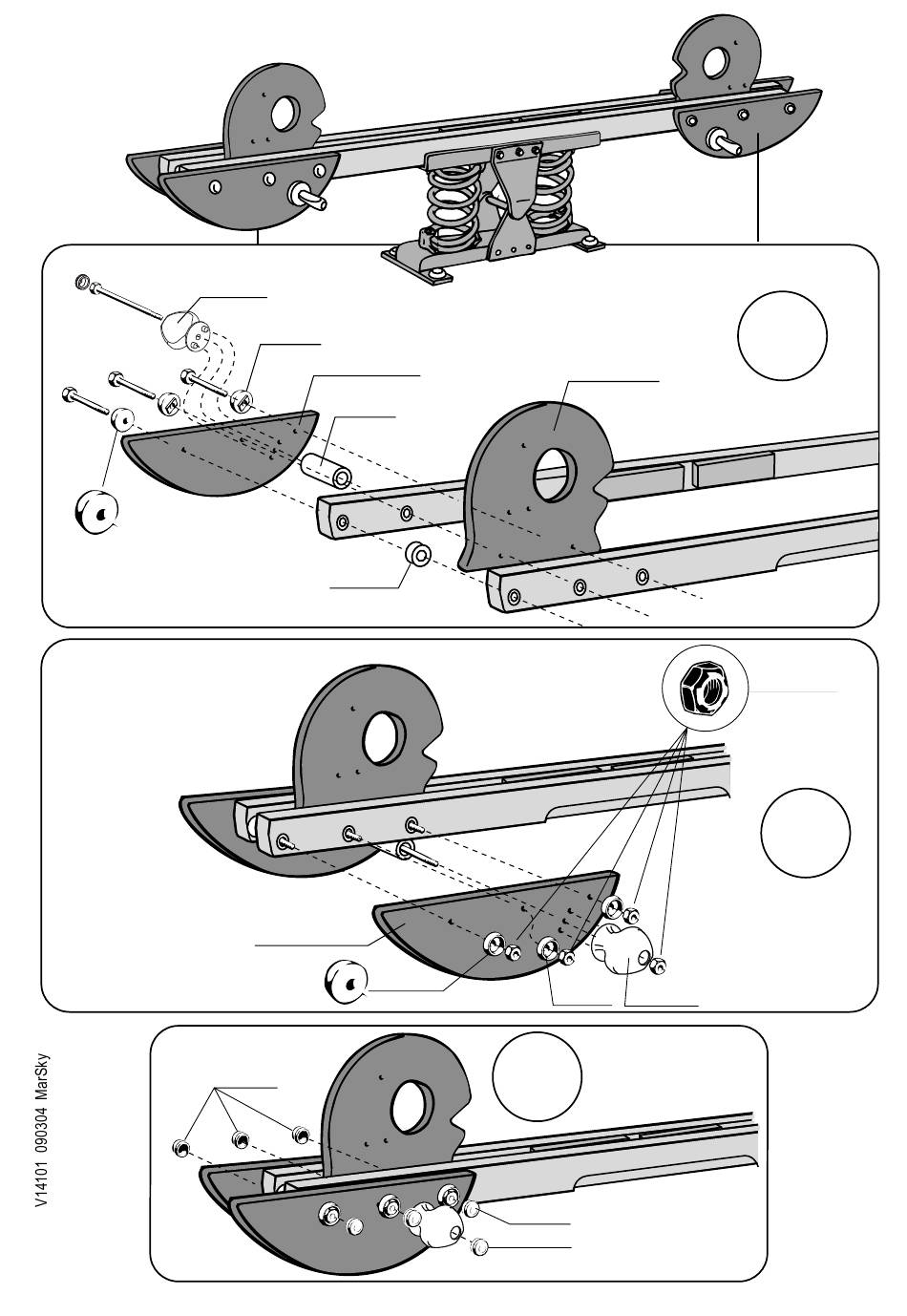 V14101 090304 MarSky