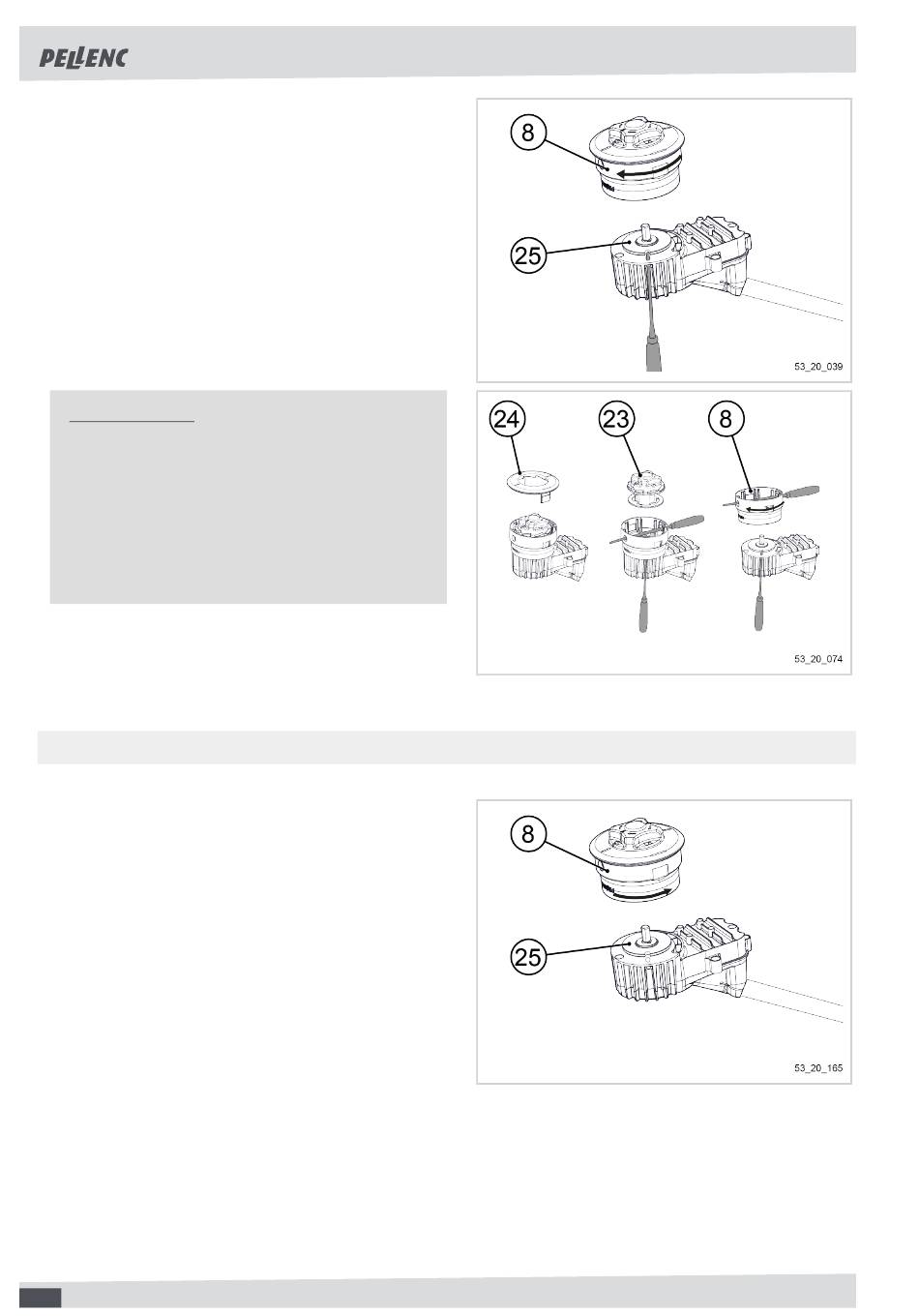 PELLENC

8

25

53_20_039

24

23

8

53_20_074

8

25

53_20_165