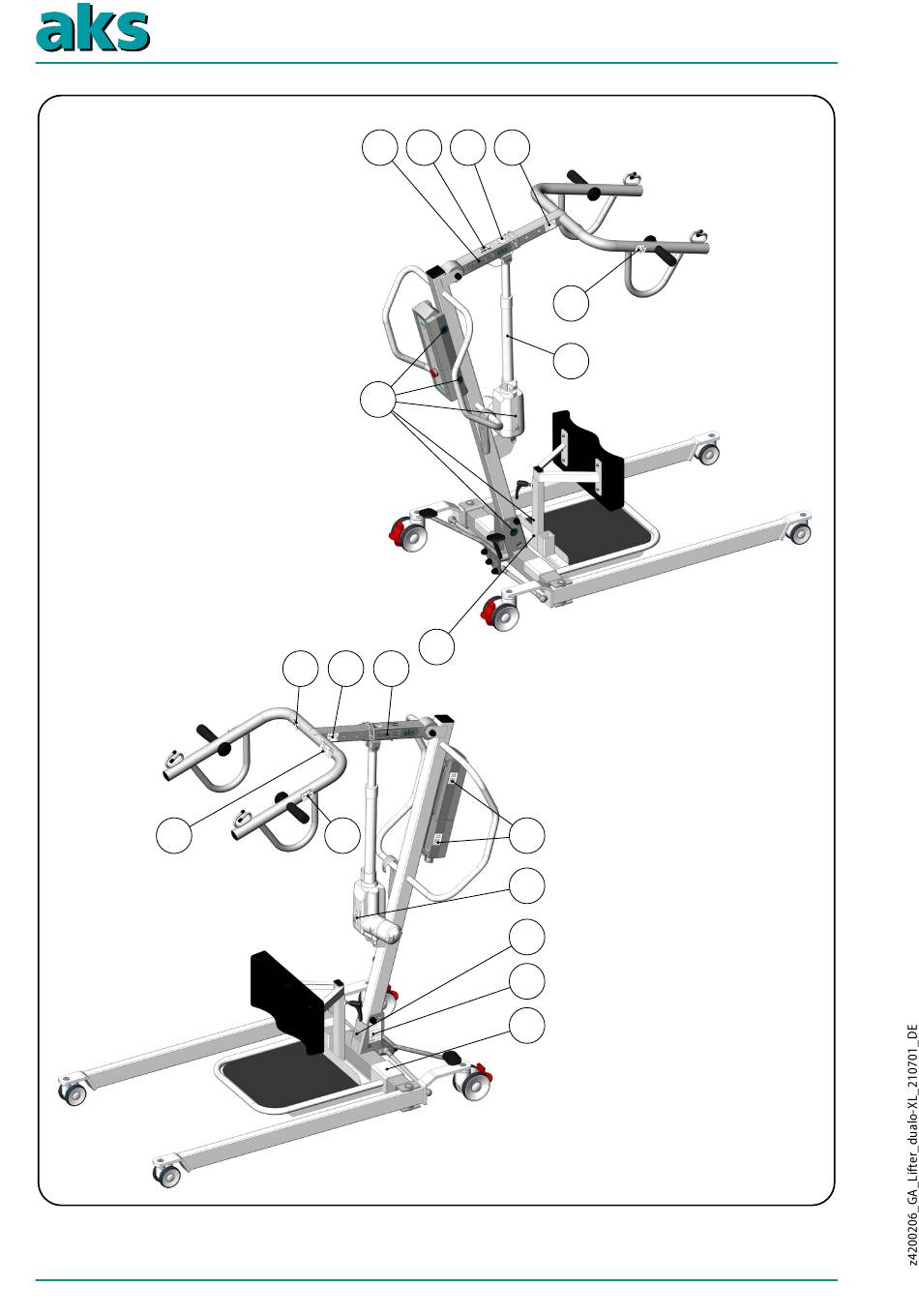 aks

aks

z4200206_GA_Lifter_dualo-XL_210701_DE