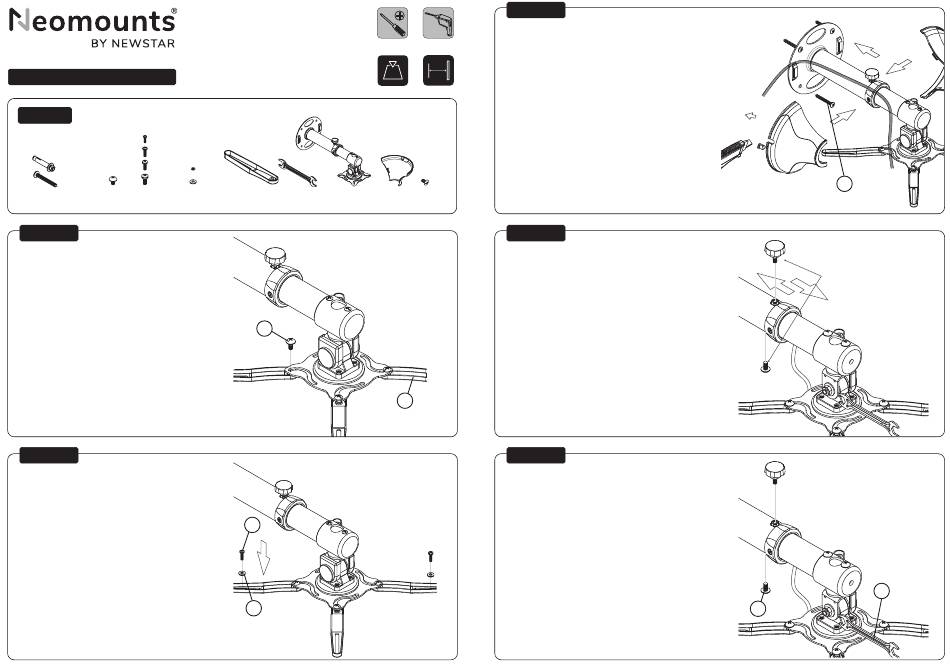 Neomounts®
BY NEWSTAR