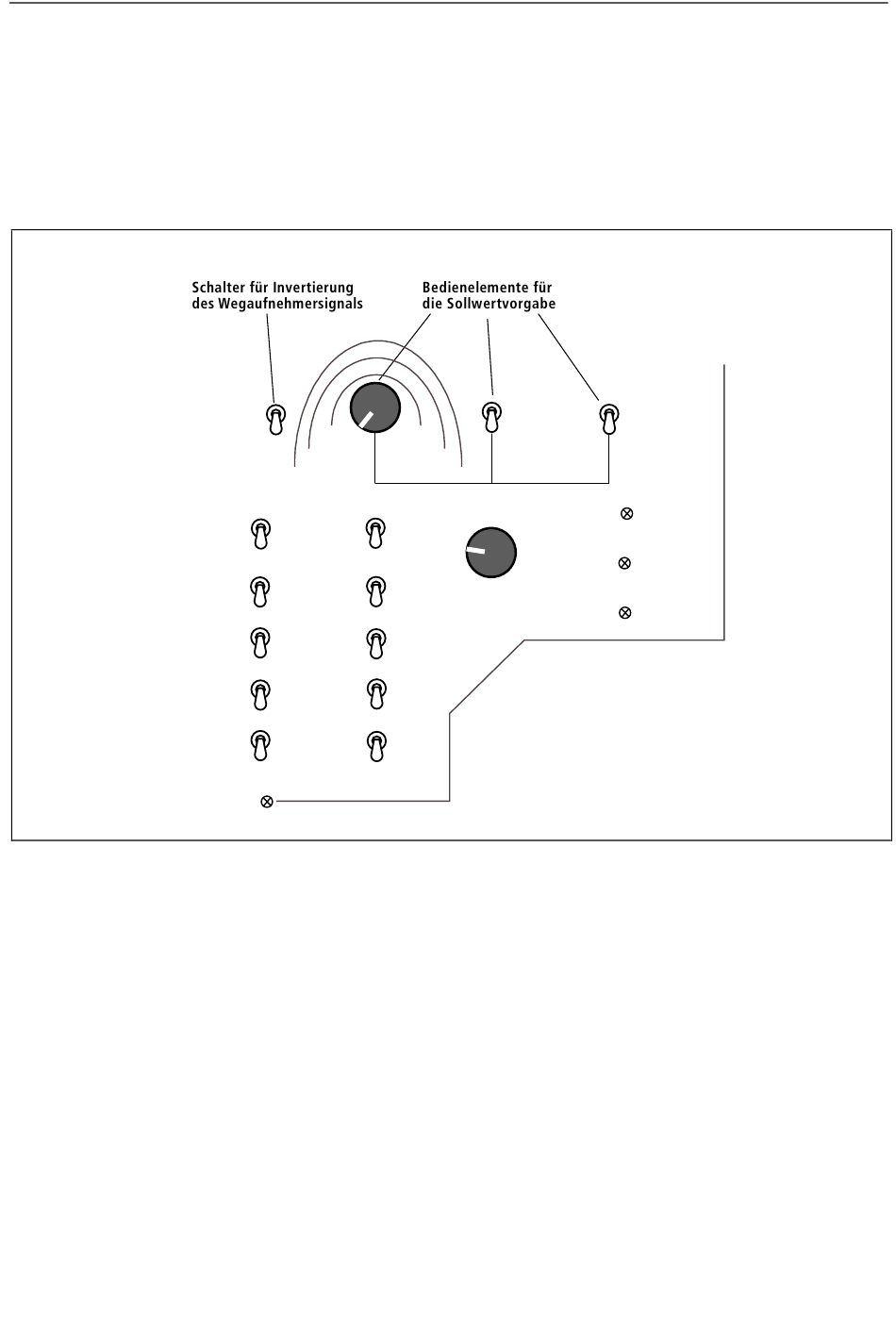 Schalter für Invertierung des Wegaufnehmersignals

Bedienelemente für die Sollwertvorgabe