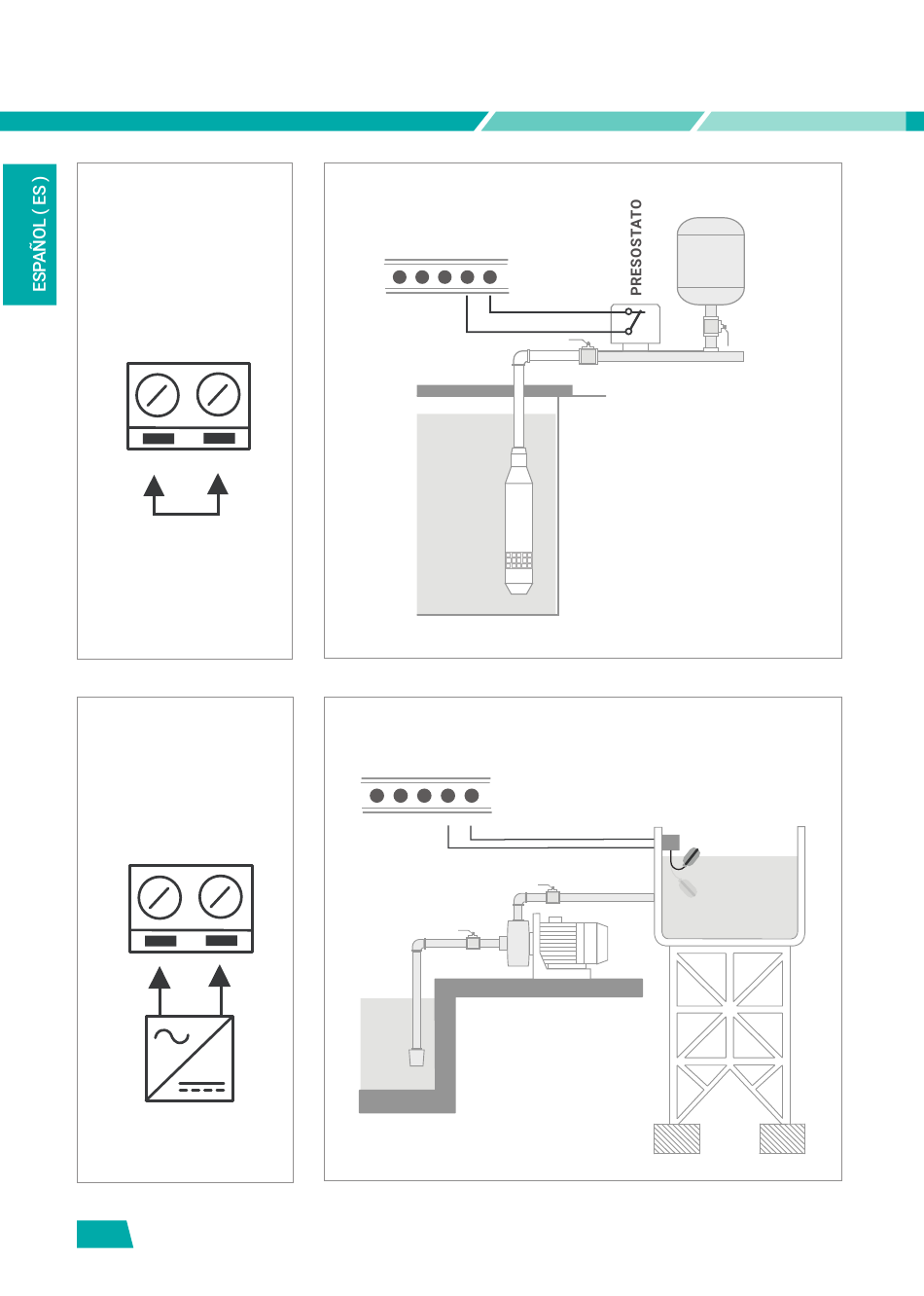 ESPAÑOL ( ES )

PRESOSTATO